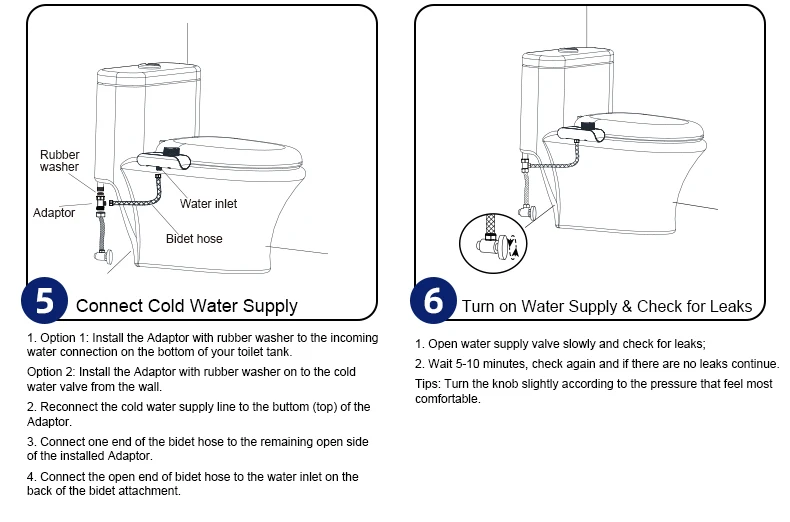 Rubber washer

Adaptor

Water inlet

Bidet hose

5 Connect Cold Water Supply

1. Option 1: Install the Adaptor with rubber washer to the incoming water connection on the bottom of your toilet tank.

Option 2: Install the Adaptor with rubber washer on to the cold water valve from the wall.

2. Reconnect the cold water supply line to the buttom (top) of the Adaptor.

3. Connect one end of the bidet hose to the remaining open side of the installed Adaptor.

4. Connect the open end of bidet hose to the water inlet on the back of the bidet attachment.

6 Turn on Water Supply & Check for Leaks

1. Open water supply valve slowly and check for leaks;

2. Wait 5-10 minutes, check again and if there are no leaks continue.

Tips: Turn the knob slightly according to the pressure that feel most comfortable.