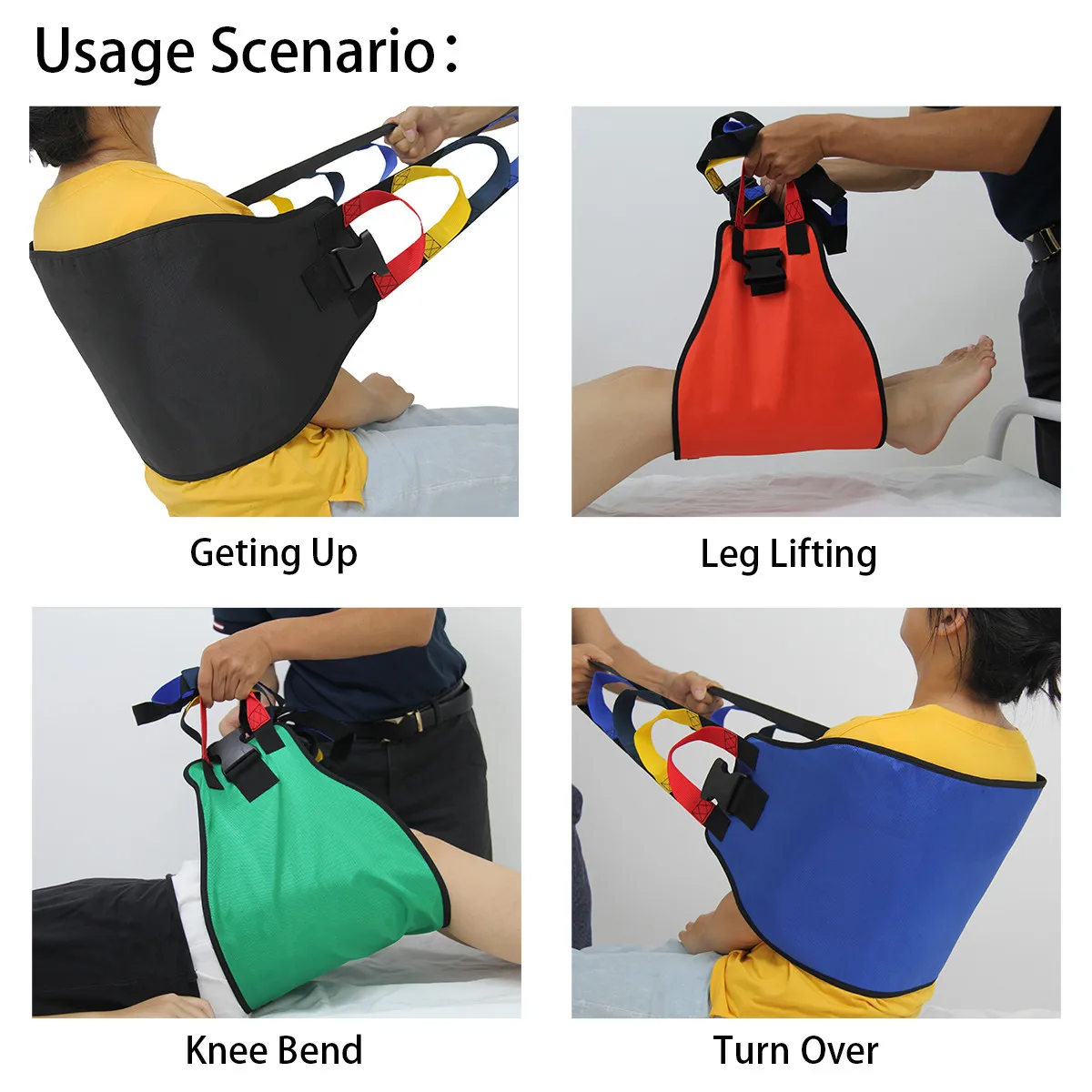 Usage Scenario：

Geting Up

Leg Lifting

Knee Bend

Turn Over