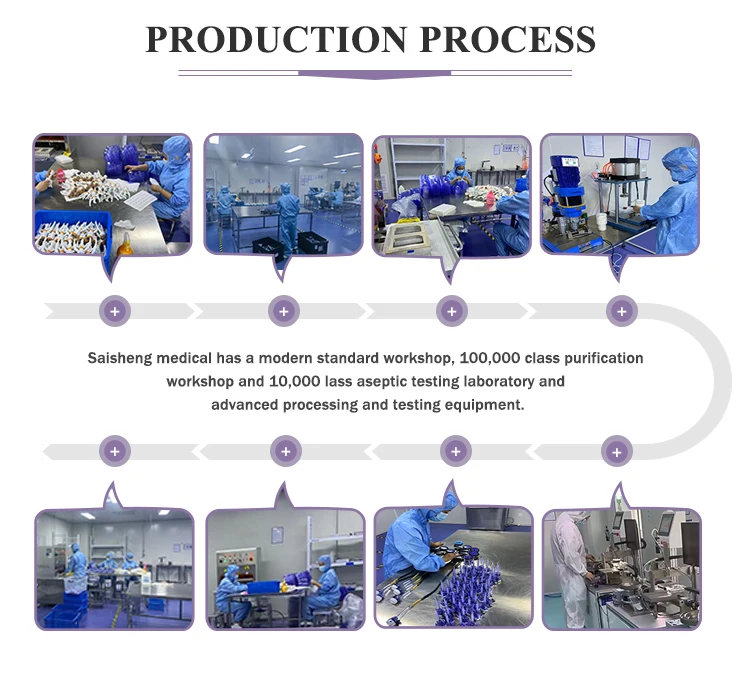 PRODUCTION PROCESS

+ + + +

Saisheng medical has a modern standard workshop, 100,000 class purification workshop and 10,000 lass aseptic testing laboratory and advanced processing and testing equipment.

+ + + +