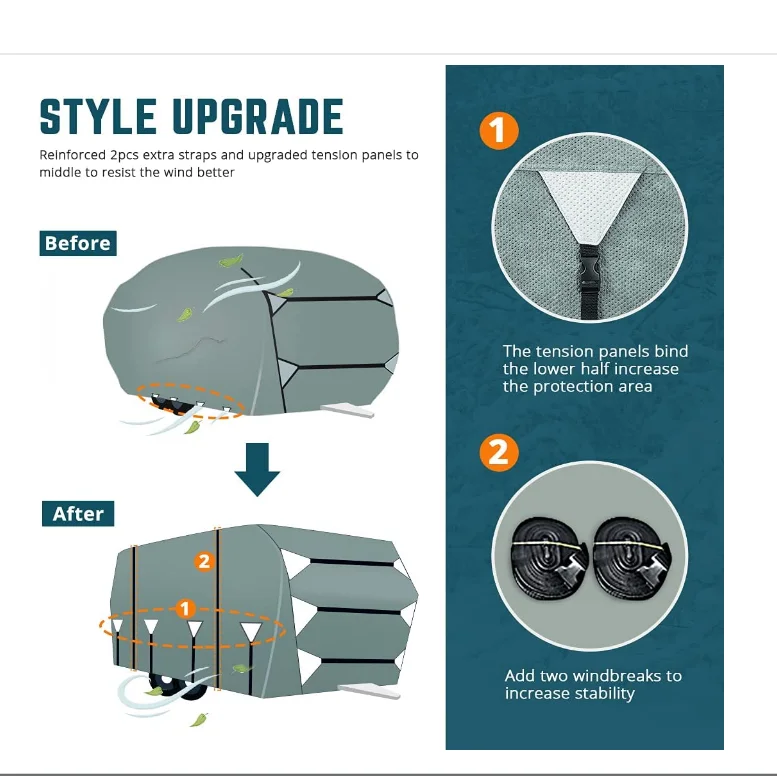 STYLE UPGRADE

Reinforced 2pcs extra straps and upgraded tension panels to middle to resist the wind better

Before

After

2

1

1

The tension panels bind the lower half increase the protection area

2

Add two windbreaks to increase stability