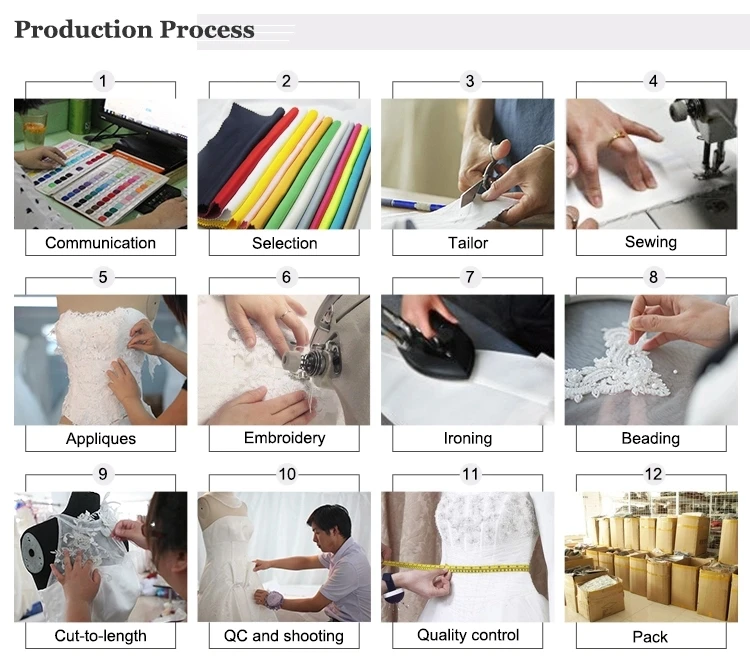 Production Process

1
Communication

2
Selection

3
Tailor

4
Sewing

5
Appliques

6
Embroidery

7
Ironing

8
Beading

9
Cut-to-length

10
QC and shooting

11
Quality control

12
Pack