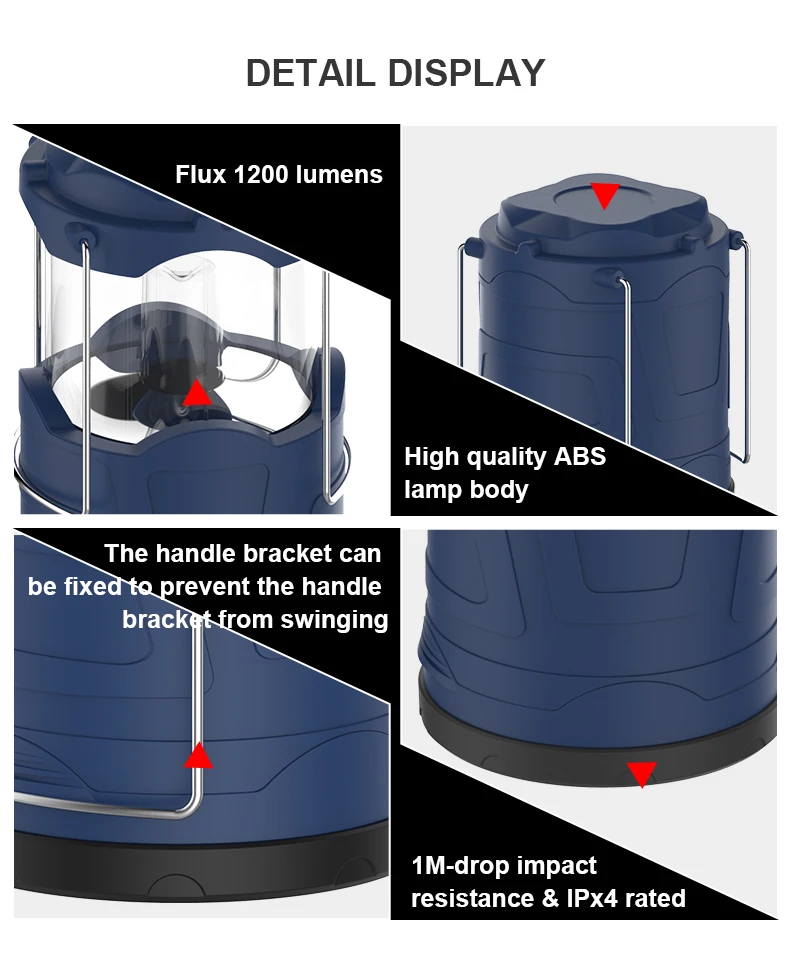 DETAIL DISPLAY

Flux 1200 lumens

High quality ABS lamp body

The handle bracket can be fixed to prevent the handle bracket from swinging

1M-drop impact resistance & IPx4 rated