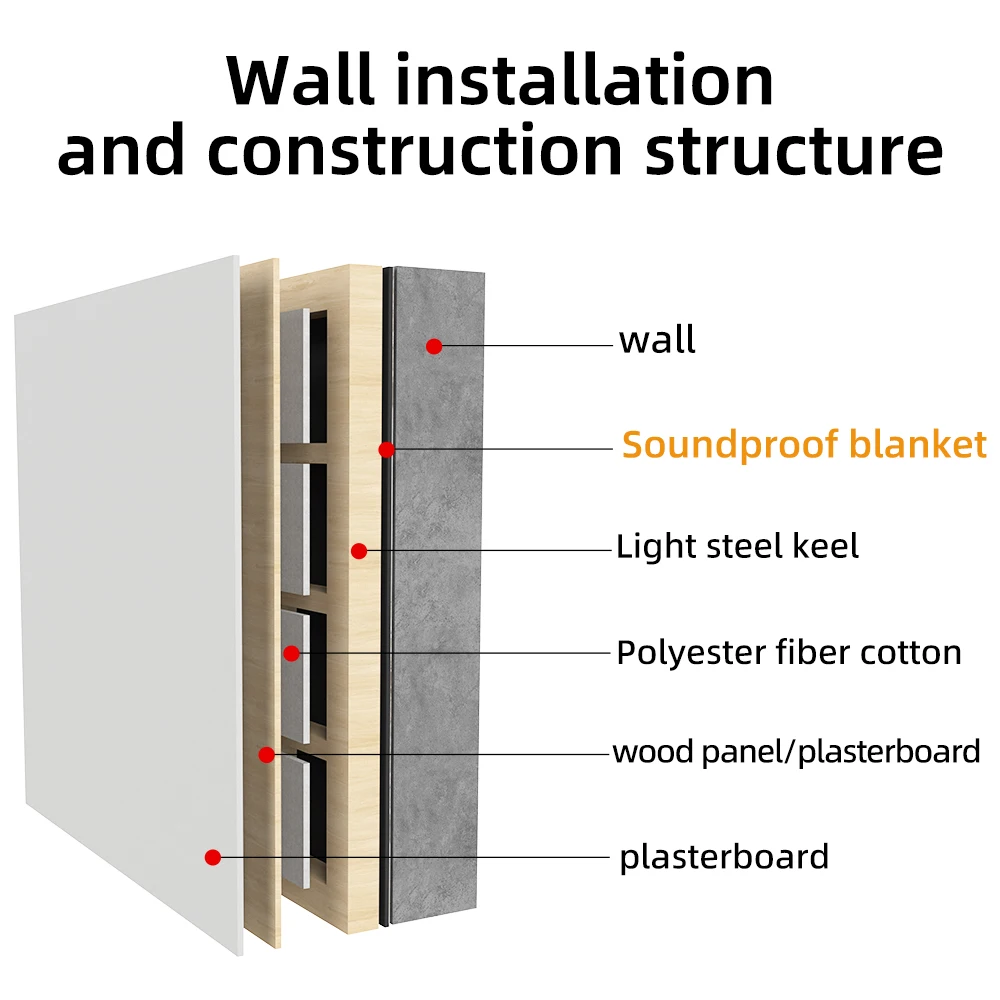 Wall installation and construction structure

wall

Soundproof blanket

Light steel keel

Polyester fiber cotton

wood panel/plasterboard

plasterboard