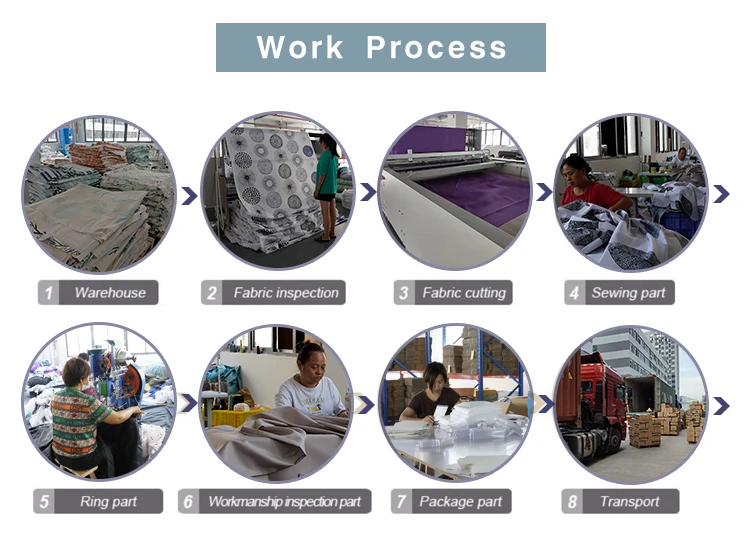 Work Process

1 Warehouse

2 Fabric inspection

3 Fabric cutting

4 Sewing part

5 Ring part

6 Workmanship inspection part

7 Package part

8 Transport