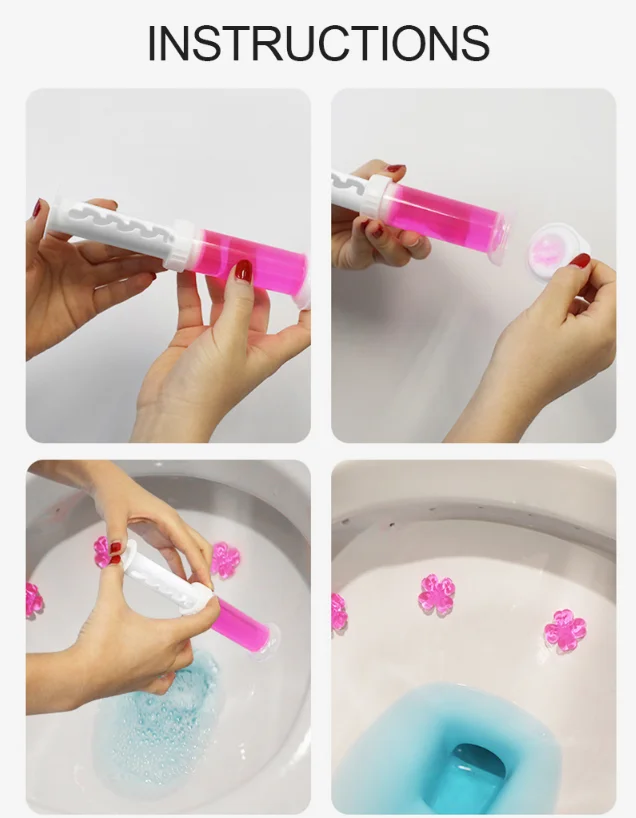 INSTRUCTIONS