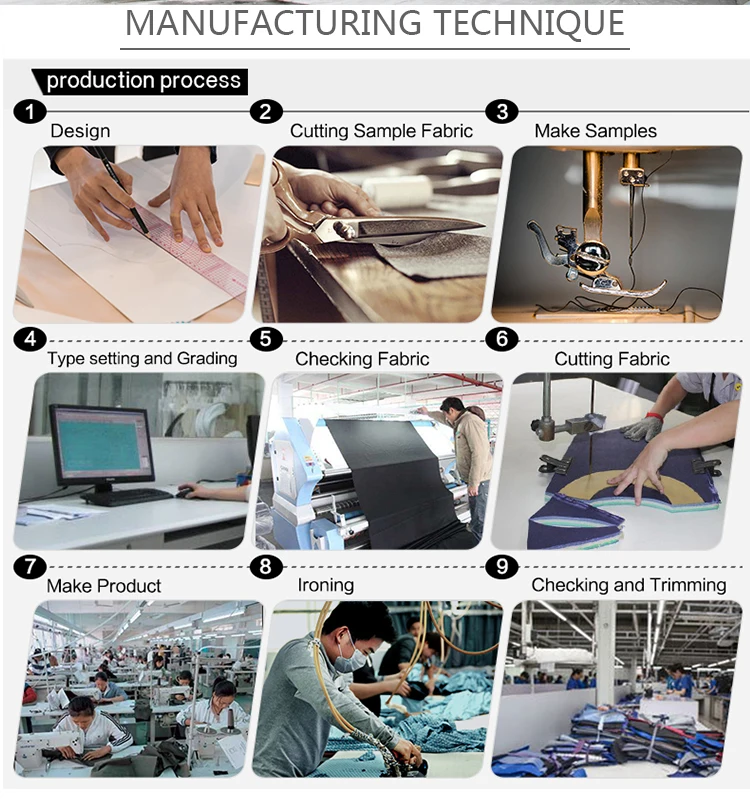 MANUFACTURING TECHNIQUE

production process

1
Design

2
Cutting Sample Fabric

3
Make Samples

4
Type setting and Grading

5
Checking Fabric

6
Cutting Fabric

7
Make Product

8
Ironing

9
Checking and Trimming