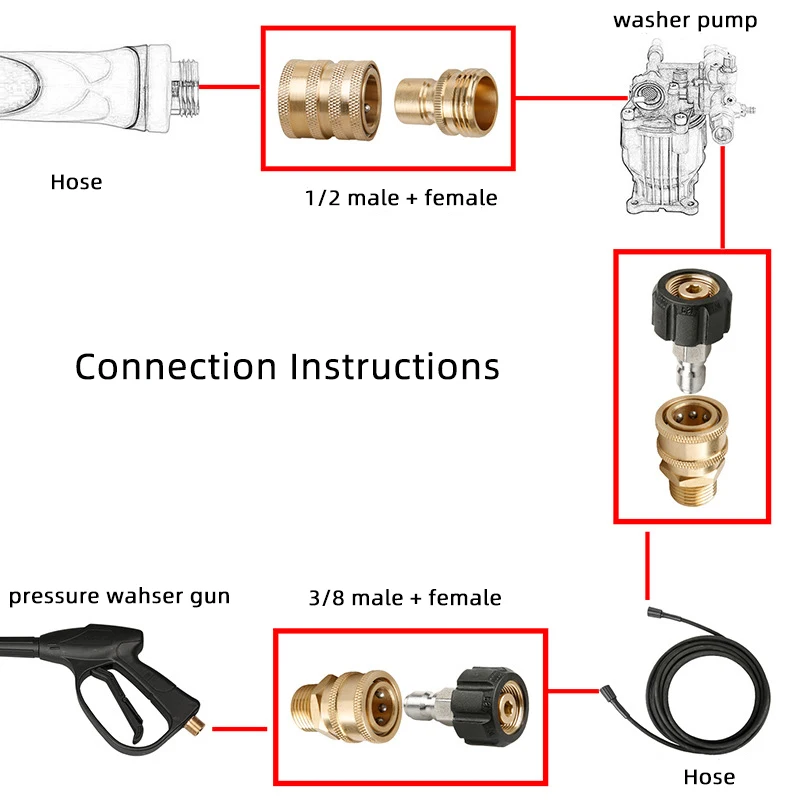 washer pump

Hose

1/2 male + female

Connection Instructions

pressure wahser gun

3/8 male + female

Hose