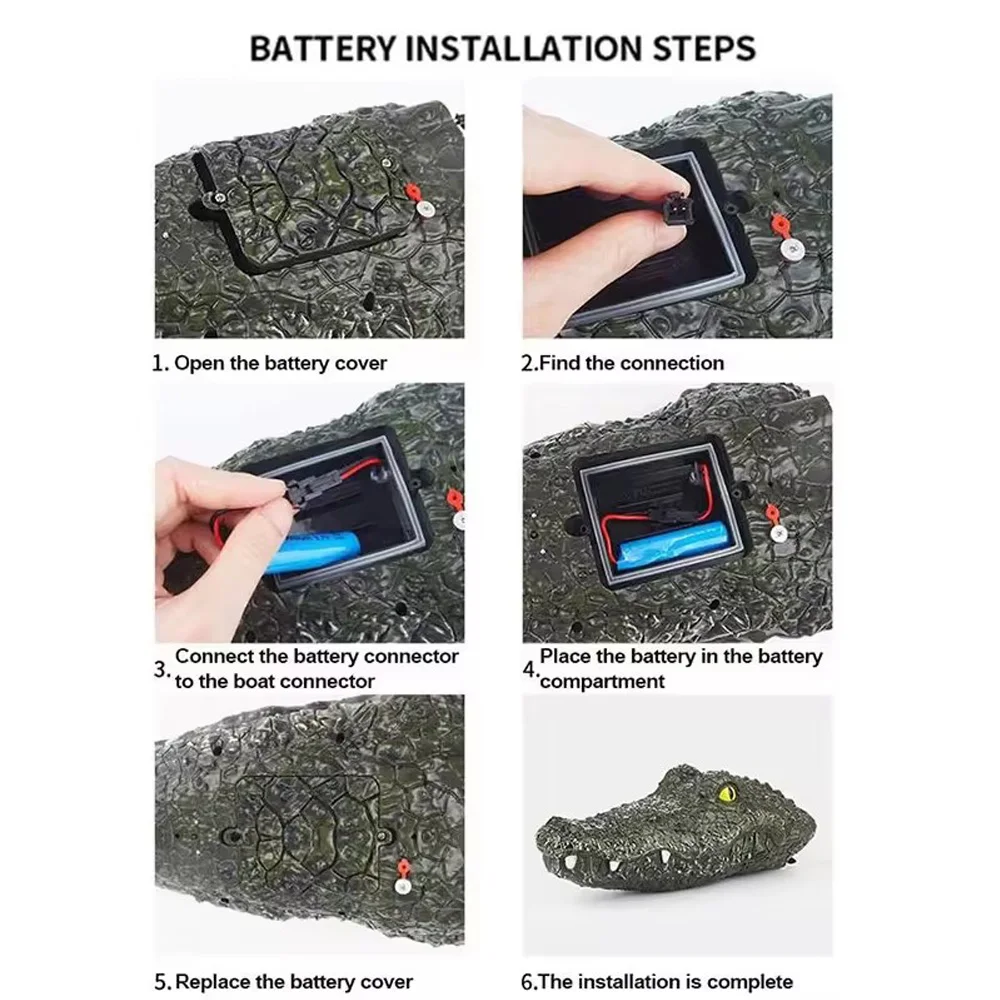 BATTERY INSTALLATION STEPS

1. Open the battery cover

2.Find the connection

3. Connect the battery connector to the boat connector

4. Place the battery in the battery compartment

5. Replace the battery cover

6.The installation is complete