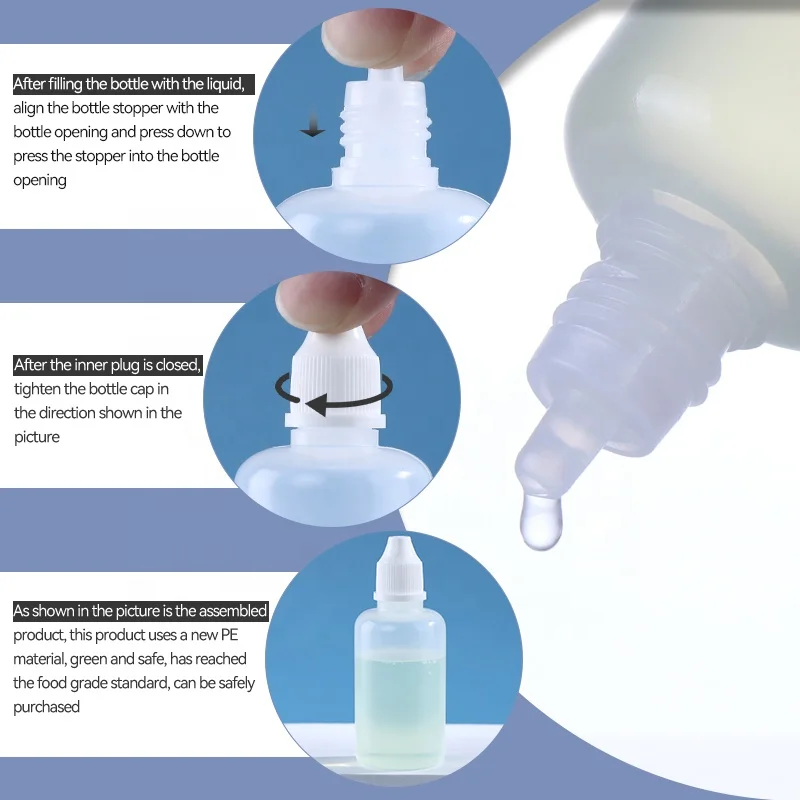 After filling the bottle with the liquid, align the bottle stopper with the bottle opening and press down to press the stopper into the bottle opening

After the inner plug is closed, tighten the bottle cap in the direction shown in the picture

As shown in the picture is the assembled product, this product uses a new PE material, green and safe, has reached the food grade standard, can be safely purchased