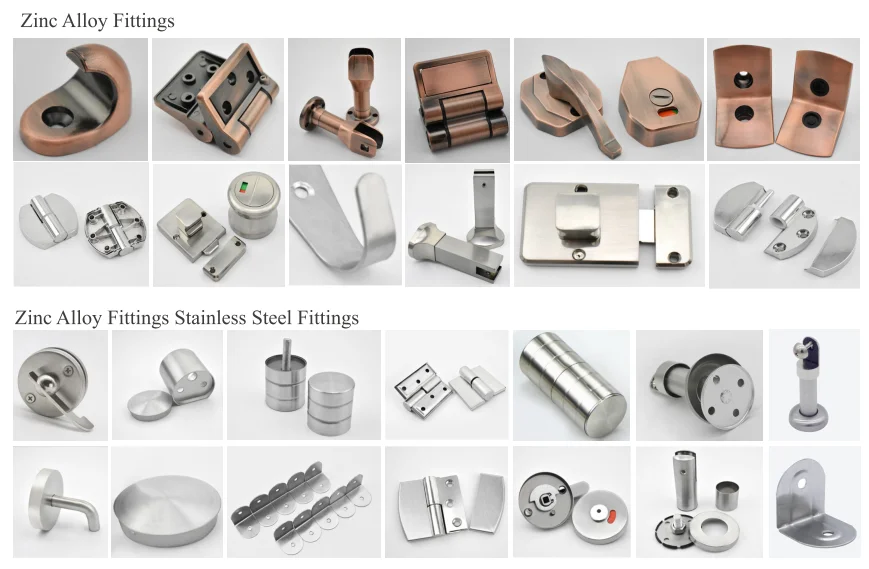 Zinc Alloy Fittings

Zinc Alloy Fittings Stainless Steel Fittings