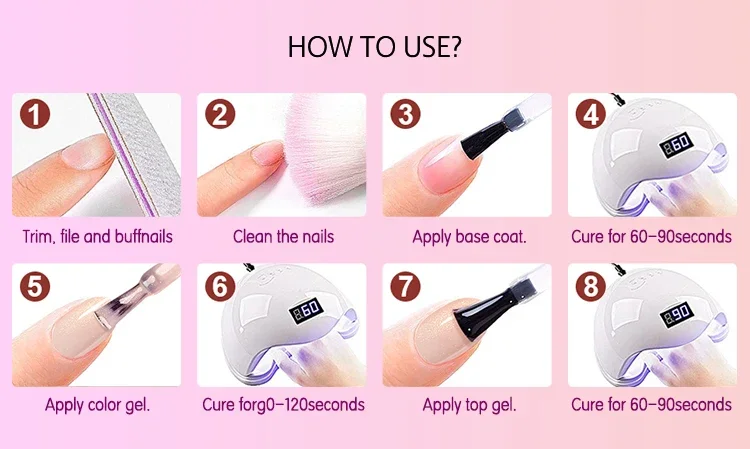 HOW TO USE?

1
Trim, file and buffnails

2
Clean the nails

3
Apply base coat.

4
60
Cure for 60-90seconds

5
Apply color gel.

6
60
Cure forg0-120seconds

7
Apply top gel.

8
90
Cure for 60-90seconds