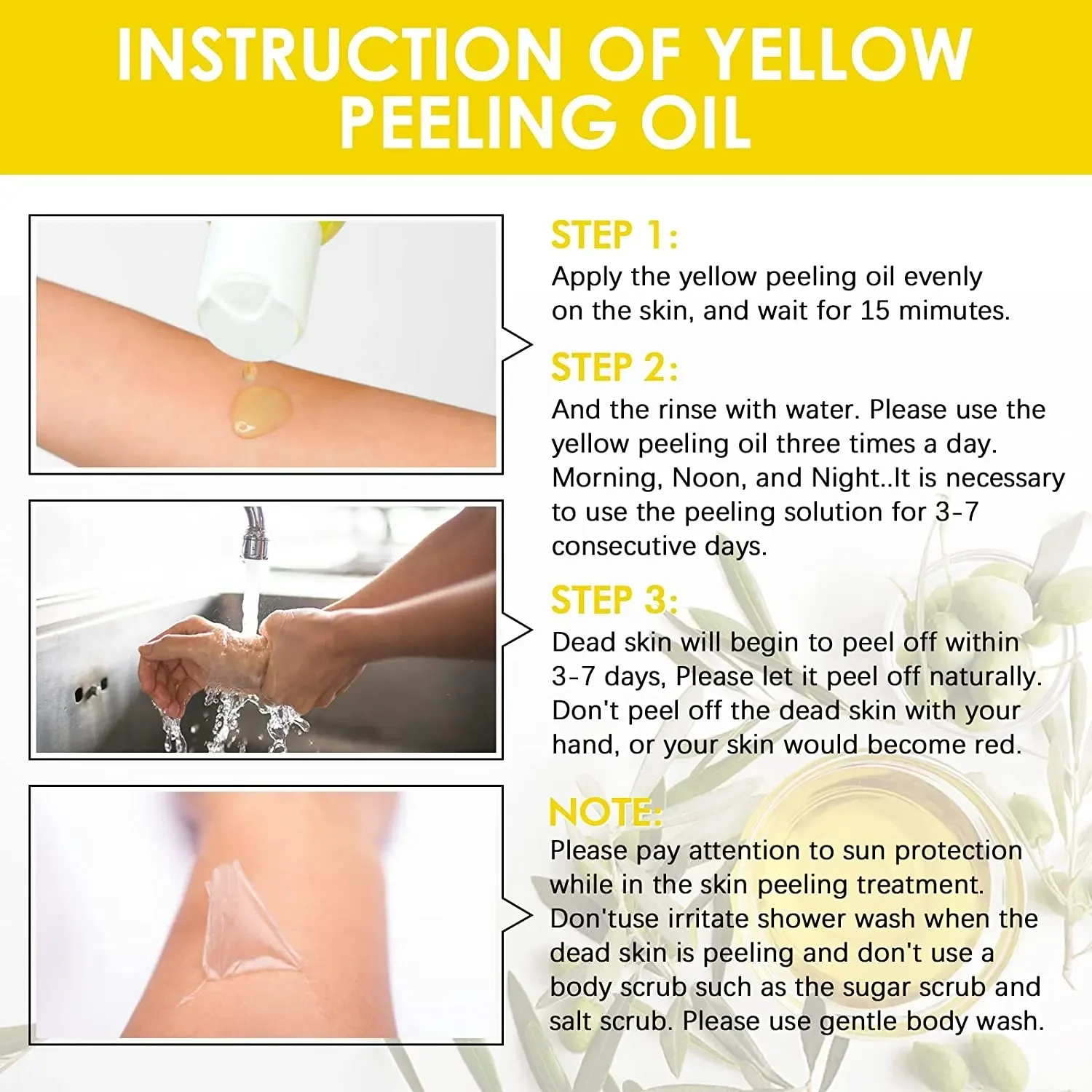 INSTRUCTION OF YELLOW PEELING OIL

STEP 1:
Apply the yellow peeling oil evenly on the skin, and wait for 15 mimutes.

STEP 2:
And the rinse with water. Please use the yellow peeling oil three times a day. Morning, Noon, and Night..It is necessary to use the peeling solution for 3-7 consecutive days.

STEP 3:
Dead skin will begin to peel off within 3-7 days, Please let it peel off naturally. Don't peel off the dead skin with your hand, or your skin would become red.

NOTE:
Please pay attention to sun protection while in the skin peeling treatment. Don'tuse irritate shower wash when the dead skin is peeling and don't use a body scrub such as the sugar scrub and salt scrub. Please use gentle body wash.