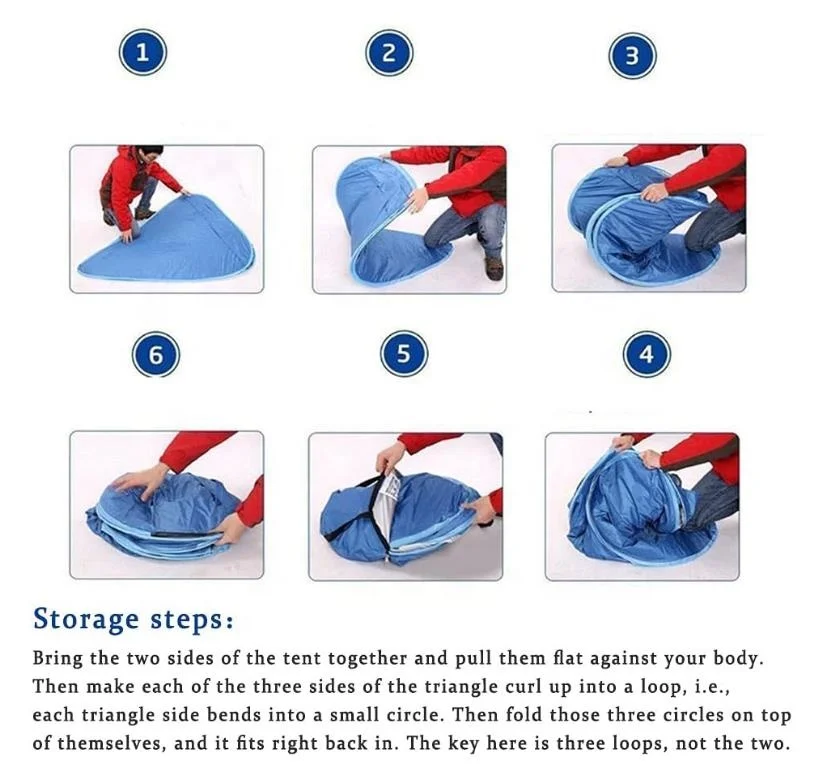 1

2

3

6

5

4

Storage steps:

Bring the two sides of the tent together and pull them flat against your body. Then make each of the three sides of the triangle curl up into a loop, i.e., each triangle side bends into a small circle. Then fold those three circles on top of themselves, and it fits right back in. The key here is three loops, not the two.