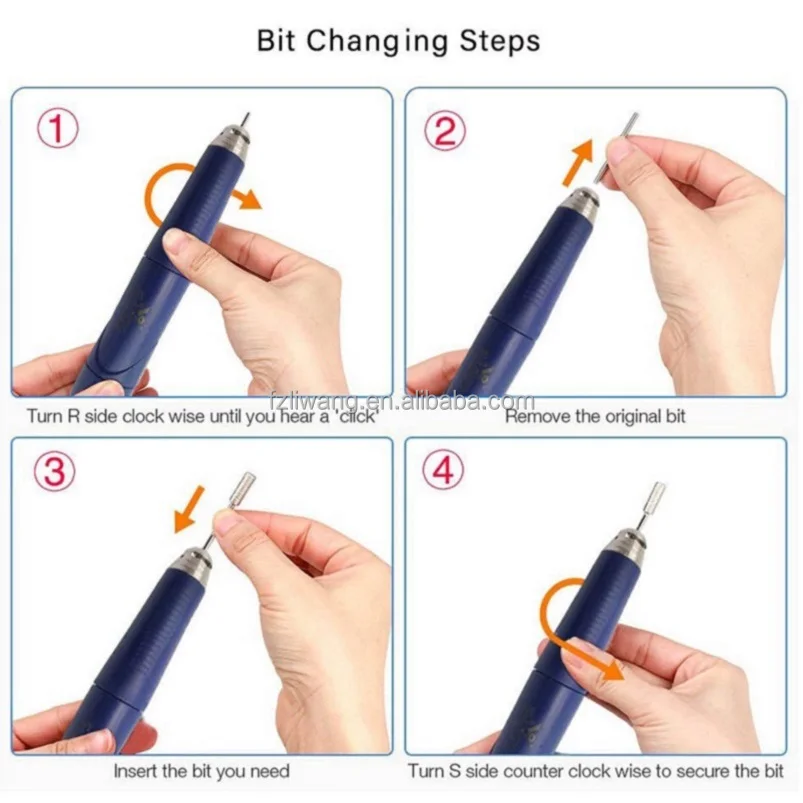 Bit Changing Steps

①

Turn R side clock wise until you hear a 'click'

②

Remove the original bit

fzliwang.en.alibaba.com

③

Insert the bit you need

④

Turn S side counter clock wise to secure the bit