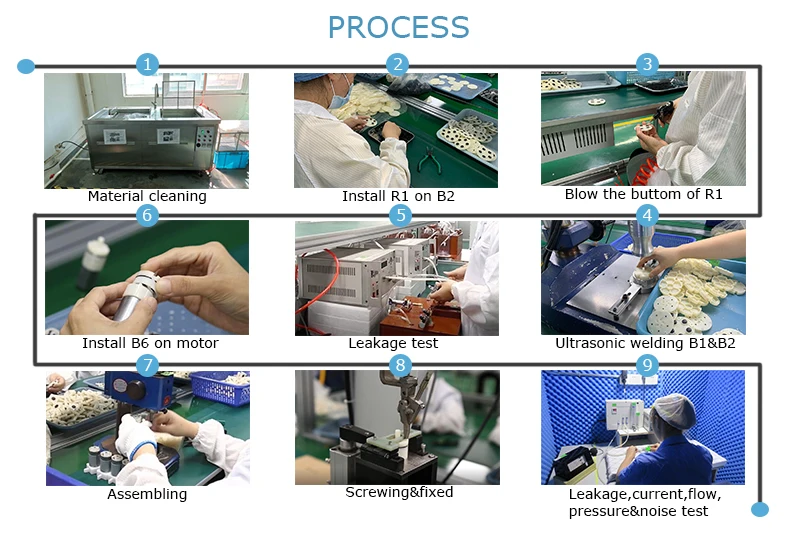 PROCESS

1
Material cleaning

2
Install R1 on B2

3
Blow the buttom of R1

6
Install B6 on motor

5
Leakage test

4
Ultrasonic welding B1&B2

7
Assembling

8
Screwing&fixed

9
Leakage,current,flow, pressure&noise test