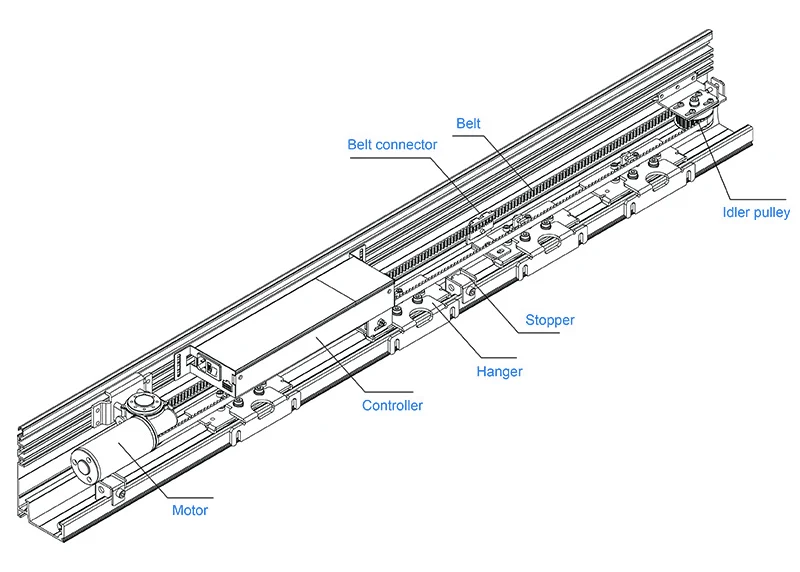 Belt
Belt connector
Idler pulley
Stopper
Hanger
Controller
Motor