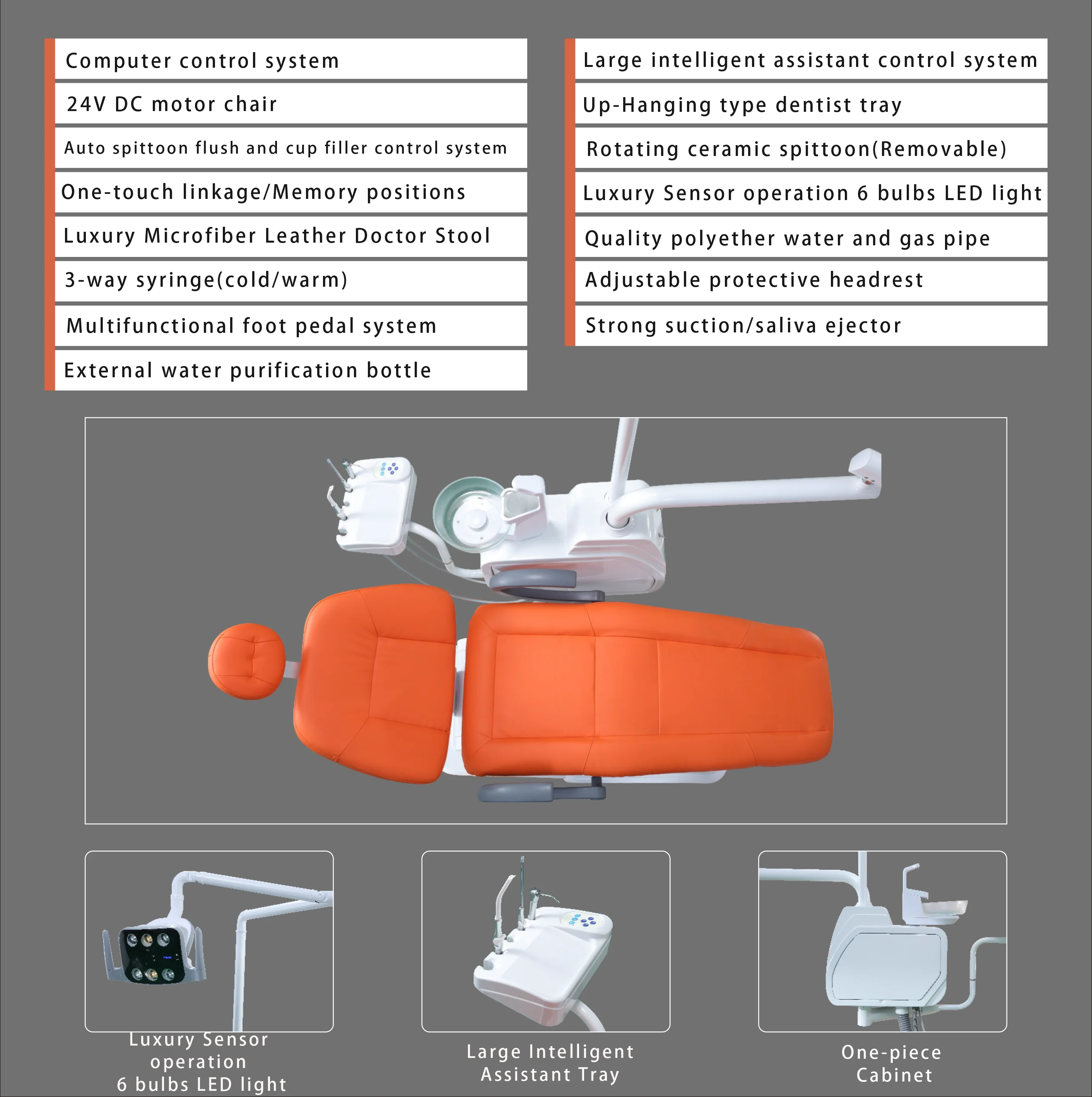 Computer control system

24V DC motor chair

Auto spittoon flush and cup filler control system

One-touch linkage/Memory positions

Luxury Microfiber Leather Doctor Stool

3-way syringe(cold/warm)

Multifunctional foot pedal system

External water purification bottle

Large intelligent assistant control system

Up-Hanging type dentist tray

Rotating ceramic spittoon(Removable)

Luxury Sensor operation 6 bulbs LED light

Quality polyether water and gas pipe

Adjustable protective headrest

Strong suction/saliva ejector

Luxury Sensor operation 6 bulbs LED light

Large Intelligent Assistant Tray

One-piece Cabinet