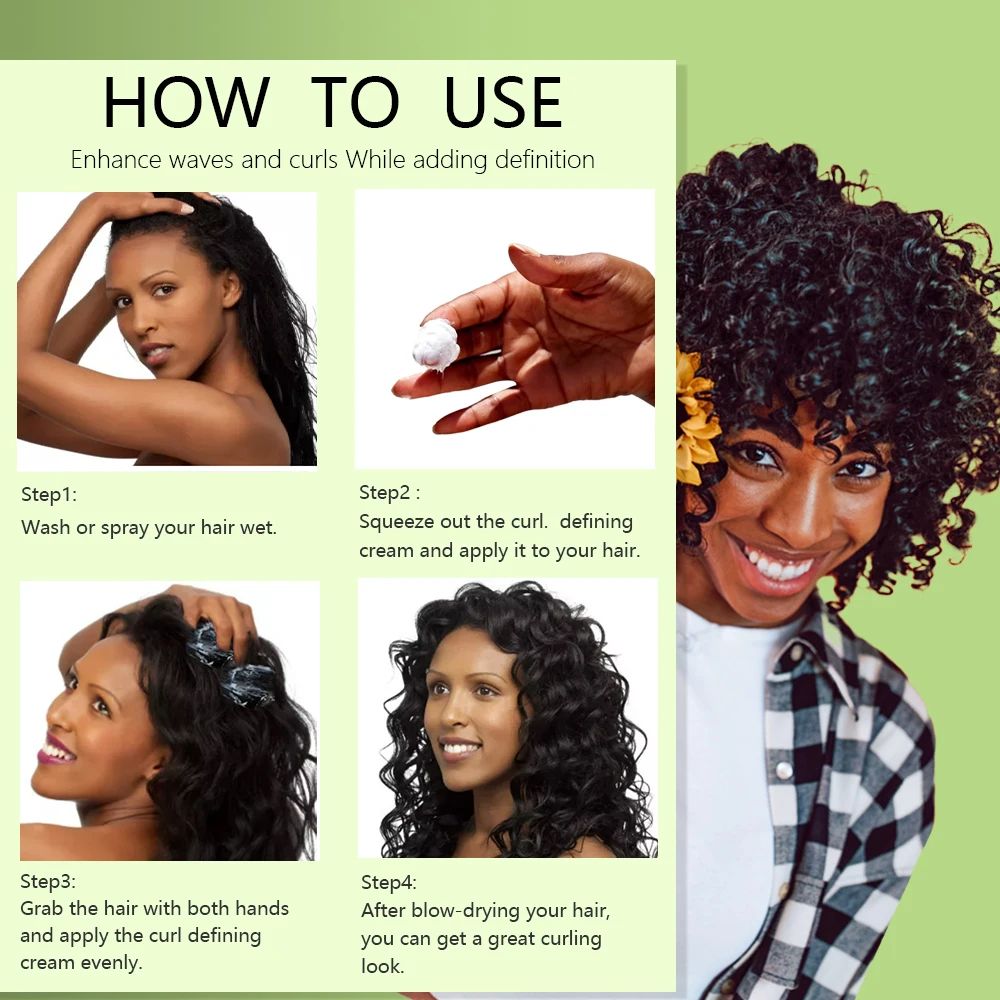 HOW TO USE

Enhance waves and curls While adding definition

Step1:
Wash or spray your hair wet.

Step2 :
Squeeze out the curl. defining cream and apply it to your hair.

Step3:
Grab the hair with both hands and apply the curl defining cream evenly.

Step4:
After blow-drying your hair, you can get a great curling look.