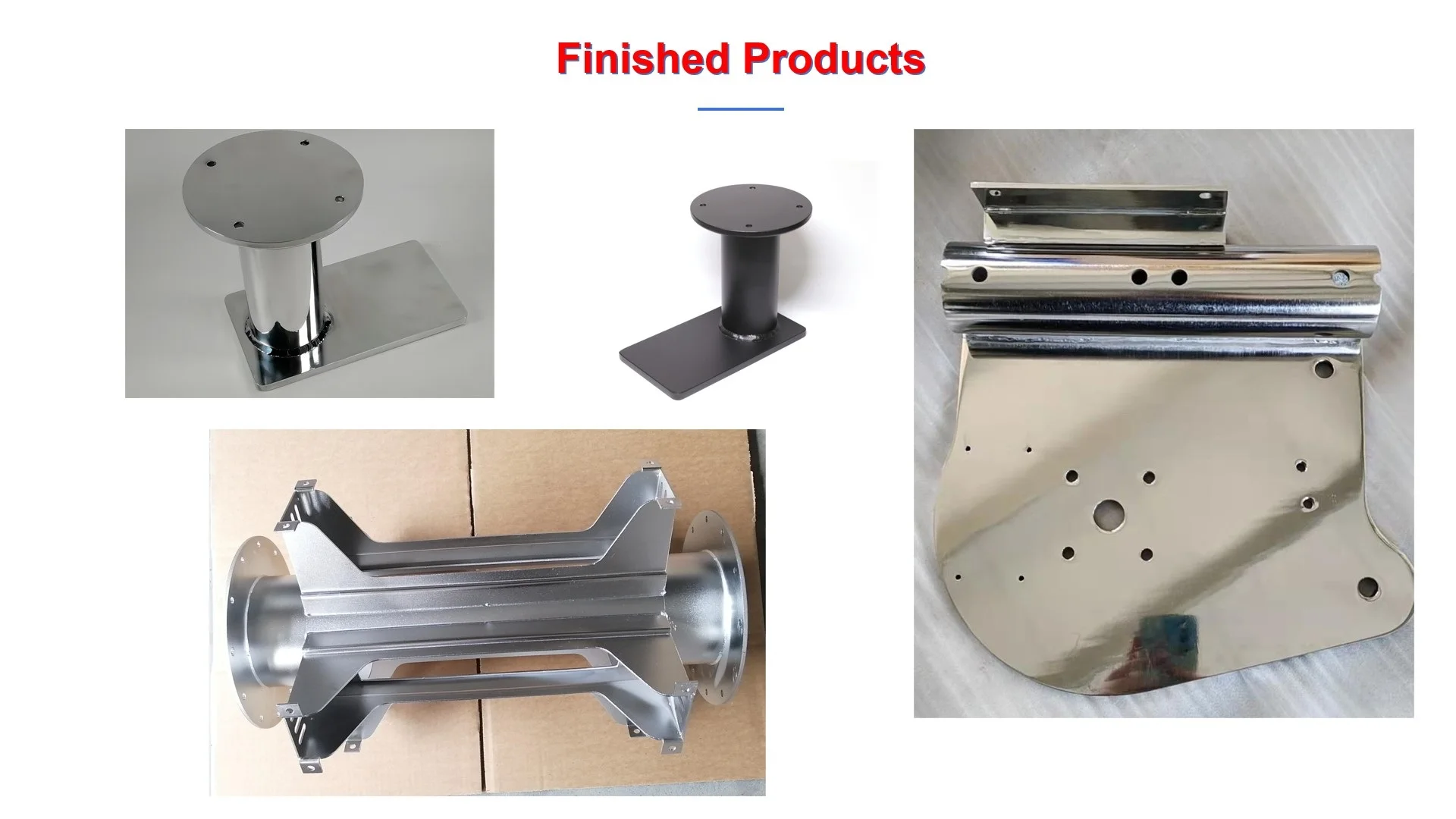 Finished Products