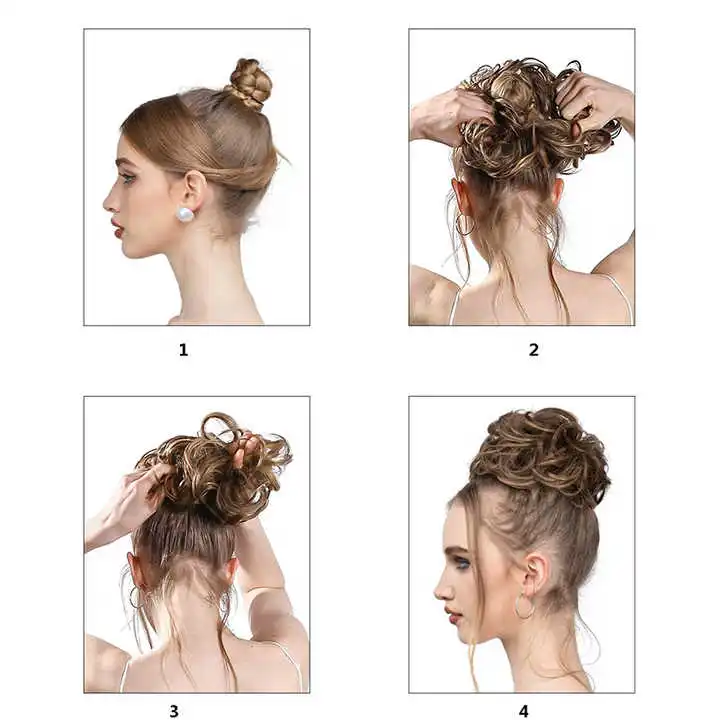 1

2

3

4