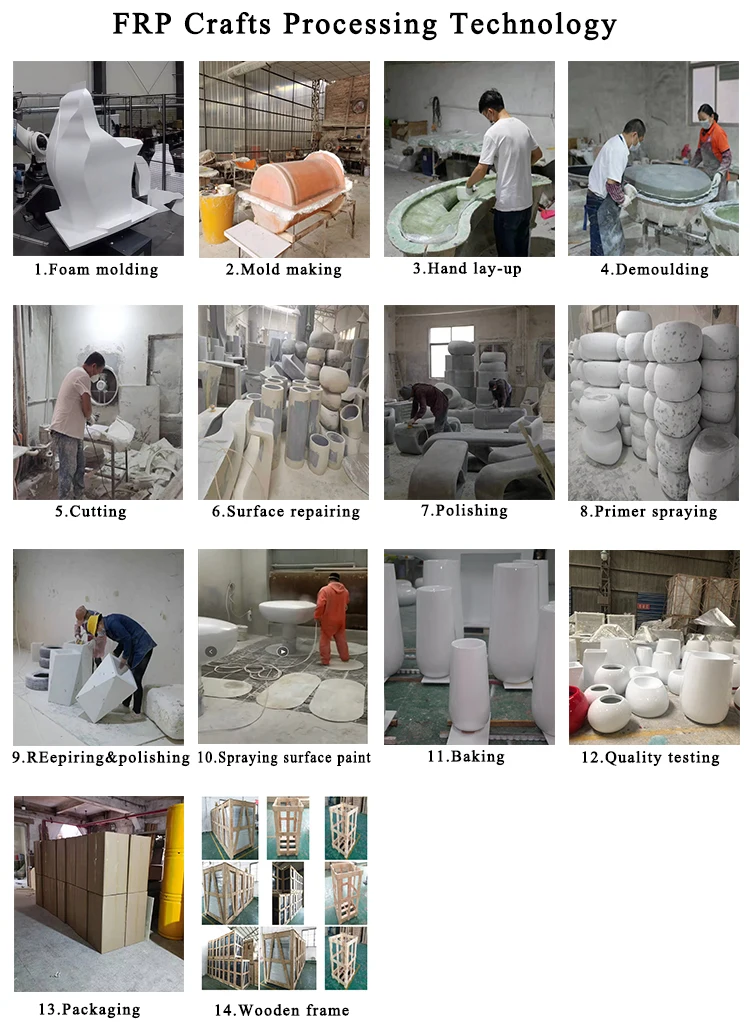 FRP Crafts Processing Technology

1.Foam molding

2.Mold making

3.Hand lay-up

4.Demoulding

5.Cutting

6.Surface repairing

7.Polishing

8.Primer spraying

9.REepiring&polishing

10.Spraying surface paint

11.Baking

12.Quality testing

13.Packaging

14.Wooden frame