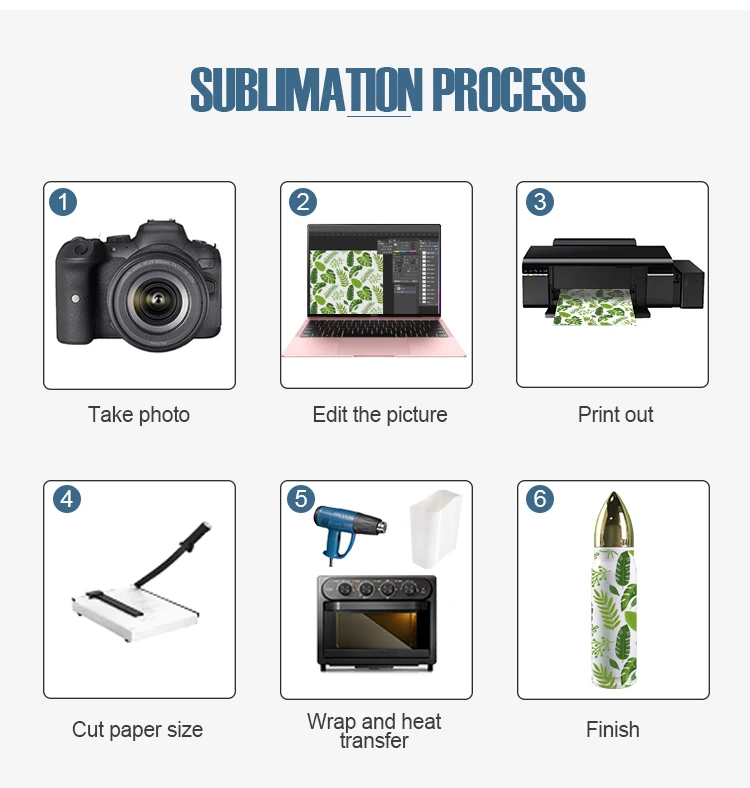 SUBLIMATION PROCESS

1
Take photo

2
Edit the picture

3
Print out

4
Cut paper size

5
Wrap and heat transfer

6
Finish