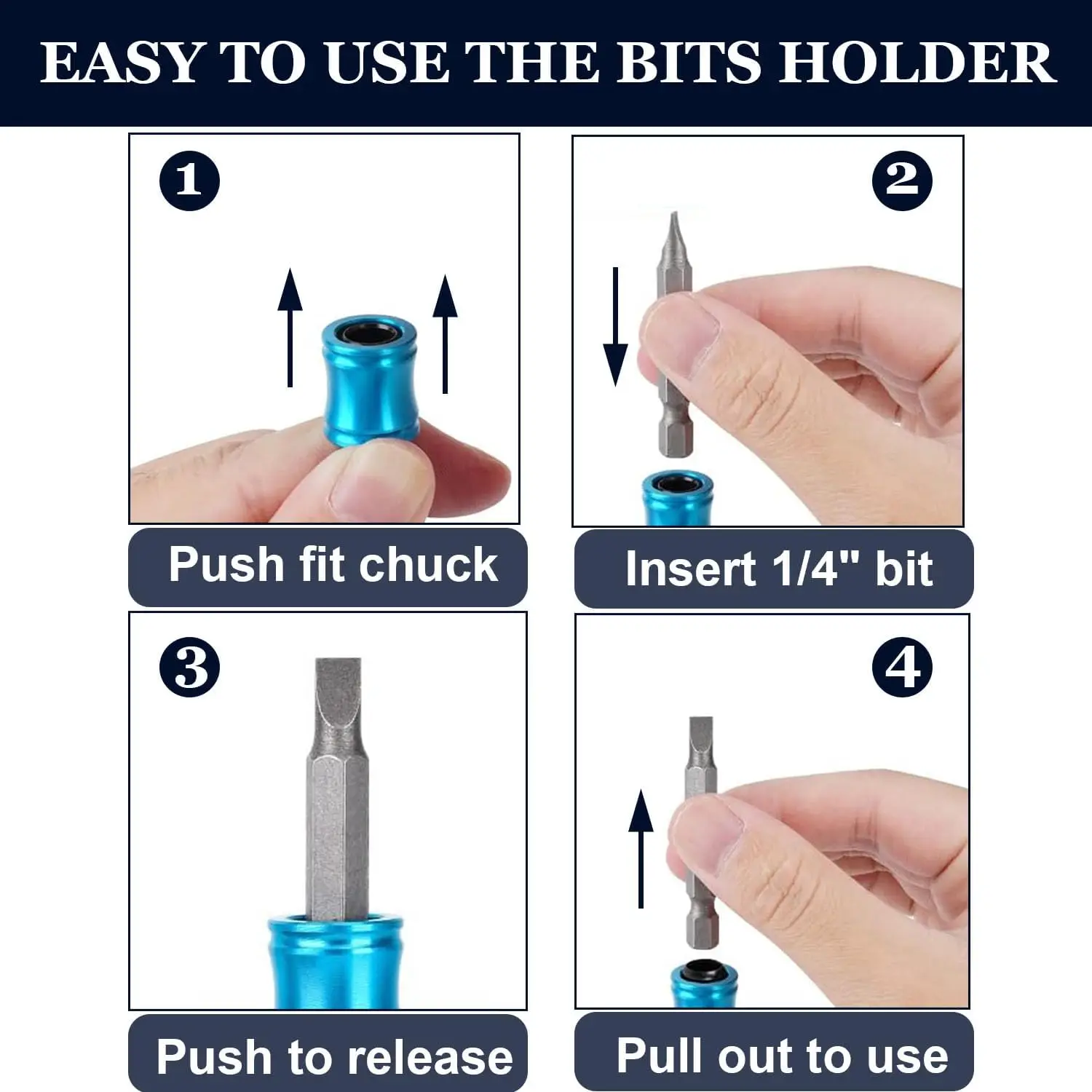 EASY TO USE THE BITS HOLDER

1

Push fit chuck

2

Insert 1/4" bit

3

Push to release

4

Pull out to use