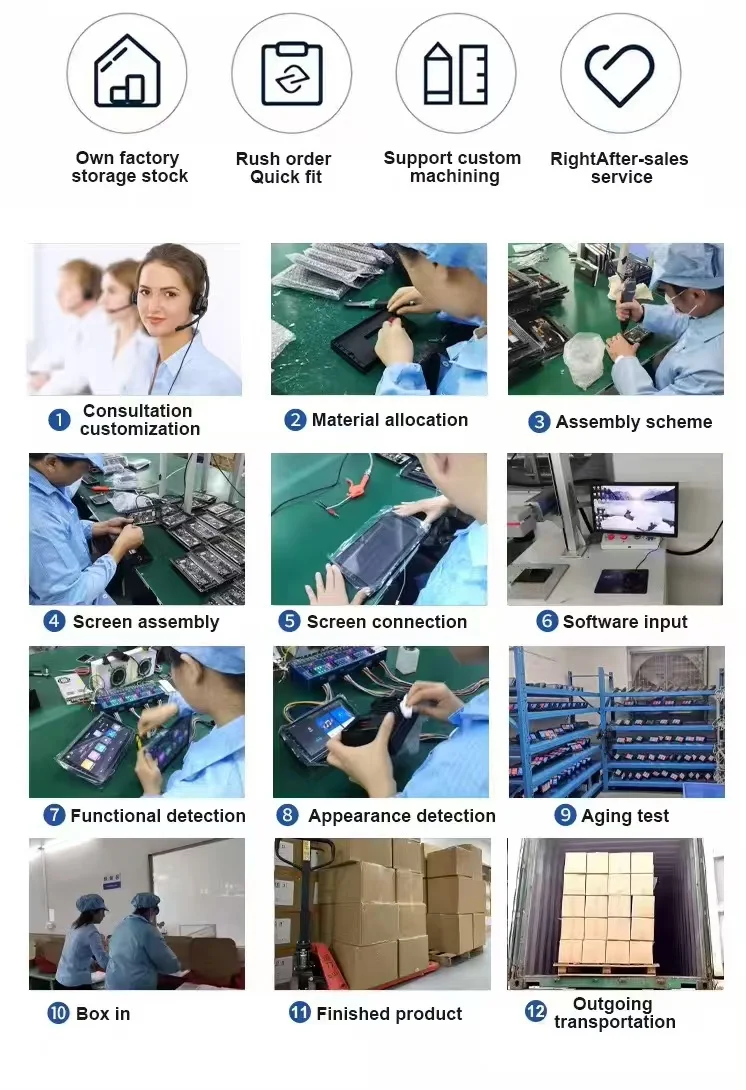 Own factory storage stock

Rush order Quick fit

Support custom machining

RightAfter-sales service

1 Consultation customization

2 Material allocation

3 Assembly scheme

4 Screen assembly

5 Screen connection

6 Software input

7 Functional detection

8 Appearance detection

9 Aging test

10 Box in

11 Finished product

12 Outgoing transportation