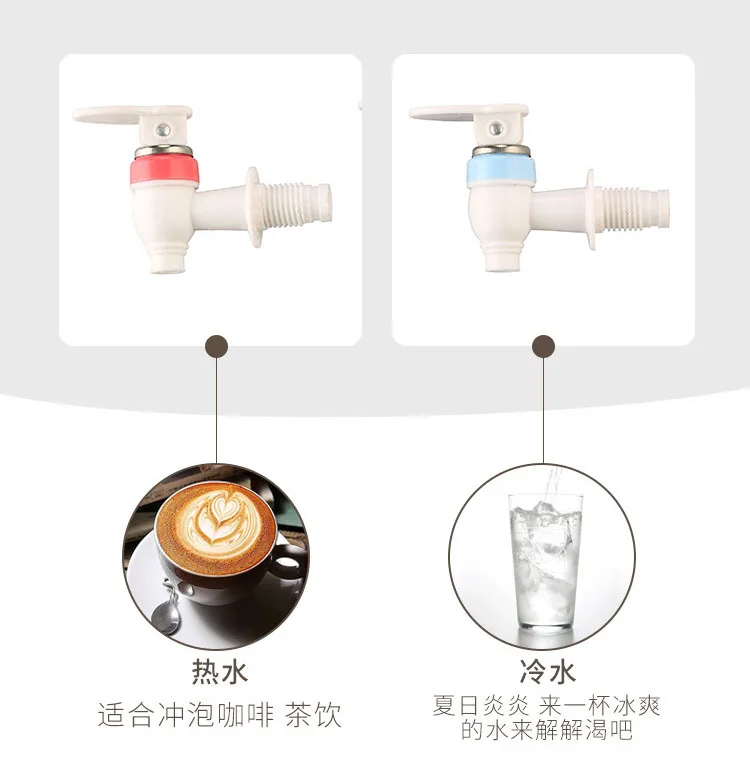 热水
适合冲泡咖啡 茶饮

冷水
夏日炎炎 来一杯冰爽的水来解解渴吧