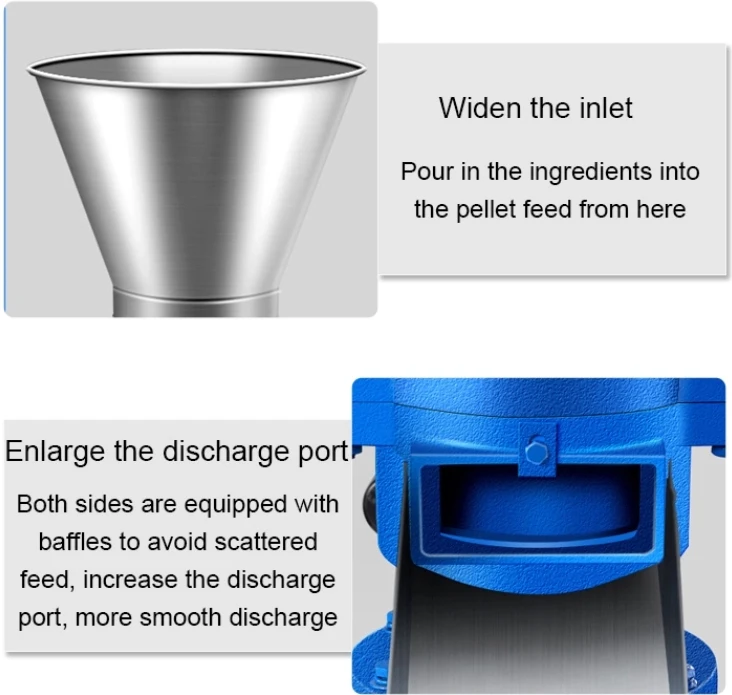 Widen the inlet

Pour in the ingredients into the pellet feed from here

Enlarge the discharge port

Both sides are equipped with baffles to avoid scattered feed, increase the discharge port, more smooth discharge