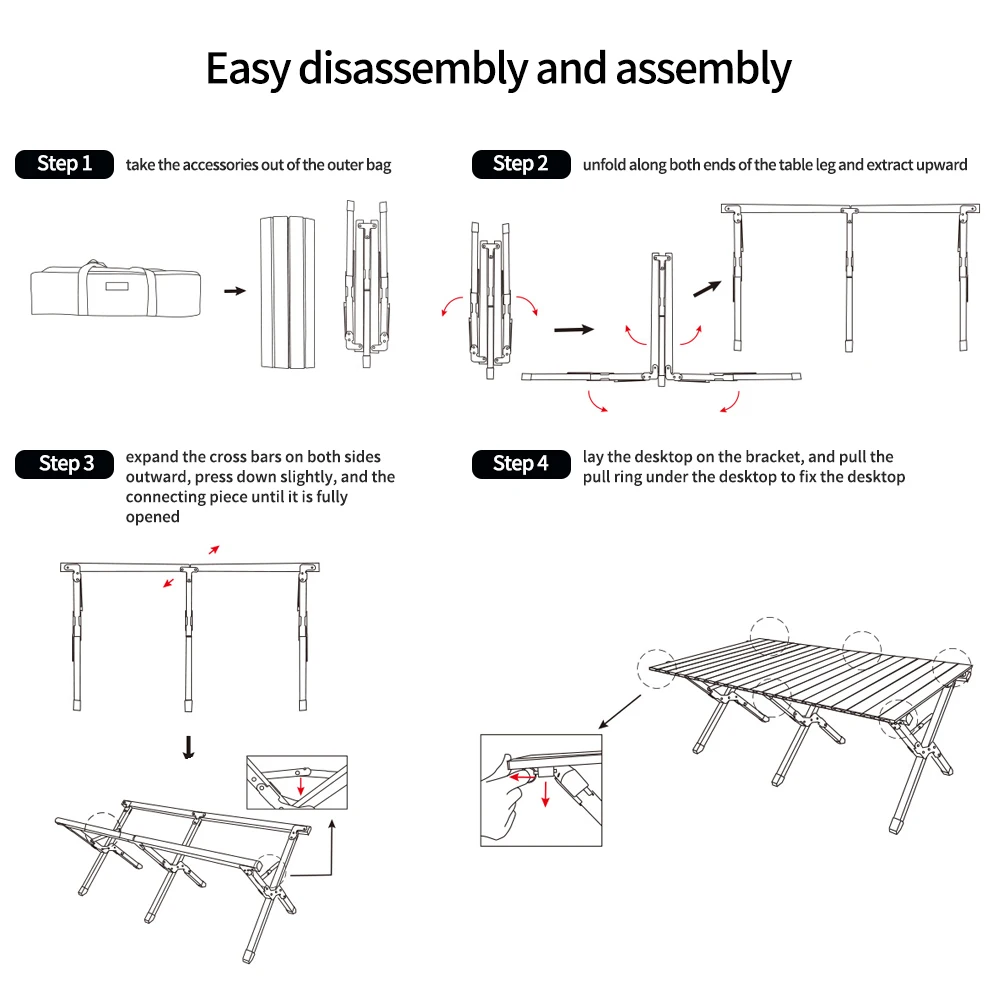 Easy disassembly and assembly

Step 1 take the accessories out of the outer bag

Step 2 unfold along both ends of the table leg and extract upward

Step 3 expand the cross bars on both sides outward, press down slightly, and the connecting piece until it is fully opened

Step 4 lay the desktop on the bracket, and pull the pull ring under the desktop to fix the desktop