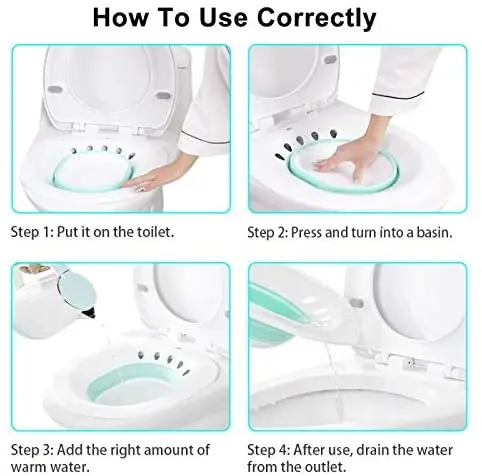 How To Use Correctly

Step 1: Put it on the toilet.

Step 2: Press and turn into a basin.

Step 3: Add the right amount of warm water.

Step 4: After use, drain the water from the outlet.