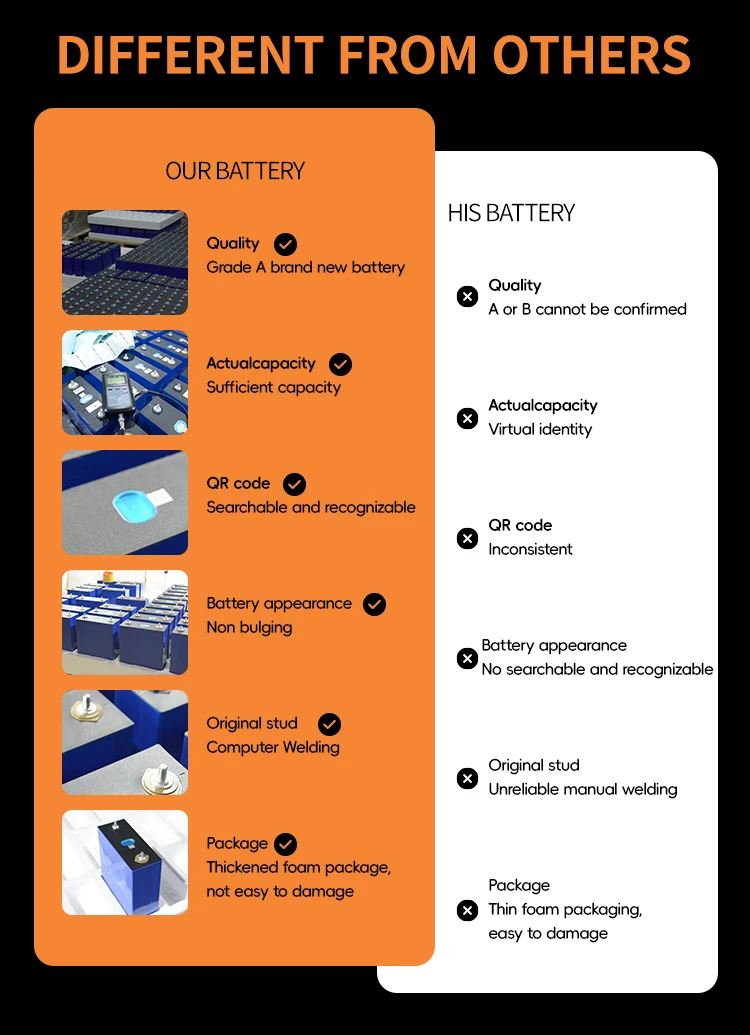 DIFFERENT FROM OTHERS

OUR BATTERY

Quality
Grade A brand new battery

Actualcapacity
Sufficient capacity

QR code
Searchable and recognizable

Battery appearance
Non bulging

Original stud
Computer Welding

Package
Thickened foam package, not easy to damage

HIS BATTERY

Quality
A or B cannot be confirmed

Actualcapacity
Virtual identity

QR code
Inconsistent

Battery appearance
No searchable and recognizable

Original stud
Unreliable manual welding

Package
Thin foam packaging, easy to damage