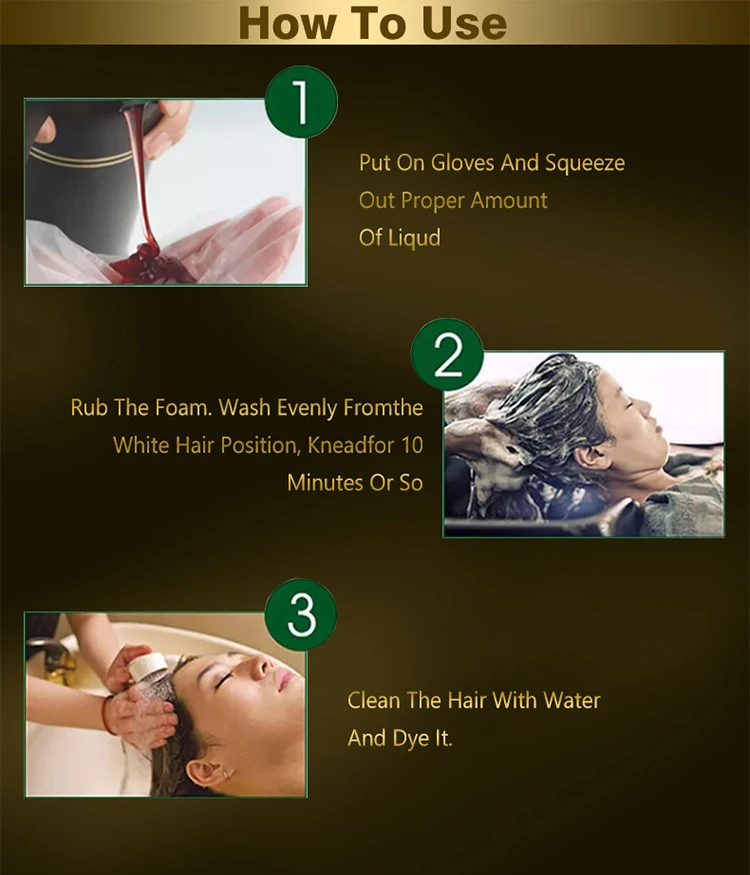 How To Use

1

Put On Gloves And Squeeze Out Proper Amount Of Liqud

2

Rub The Foam. Wash Evenly Fromthe White Hair Position, Kneadfor 10 Minutes Or So

3

Clean The Hair With Water And Dye It.