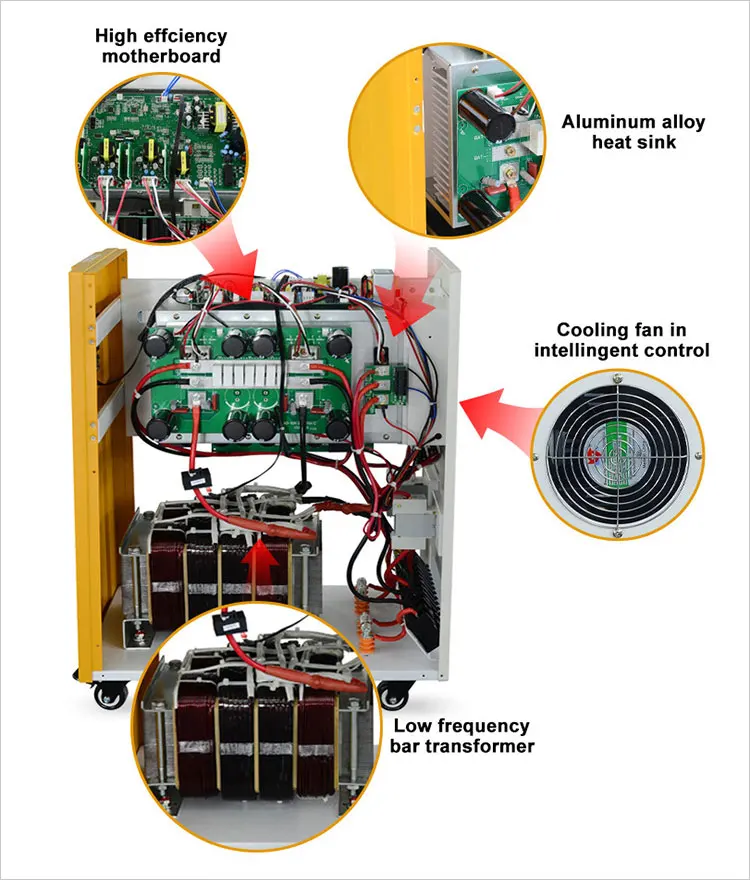 High effciency motherboard

Aluminum alloy heat sink

Cooling fan in intellingent control

Low frequency bar transformer