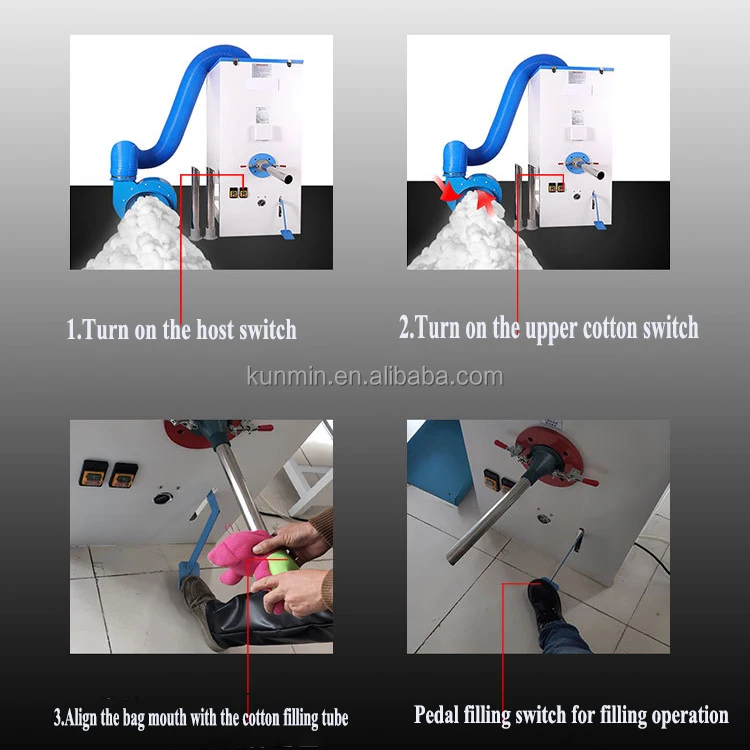 1.Turn on the host switch

2.Turn on the upper cotton switch

kunmin.en.alibaba.com

3.Align the bag mouth with the cotton filling tube

Pedal filling switch for filling operation