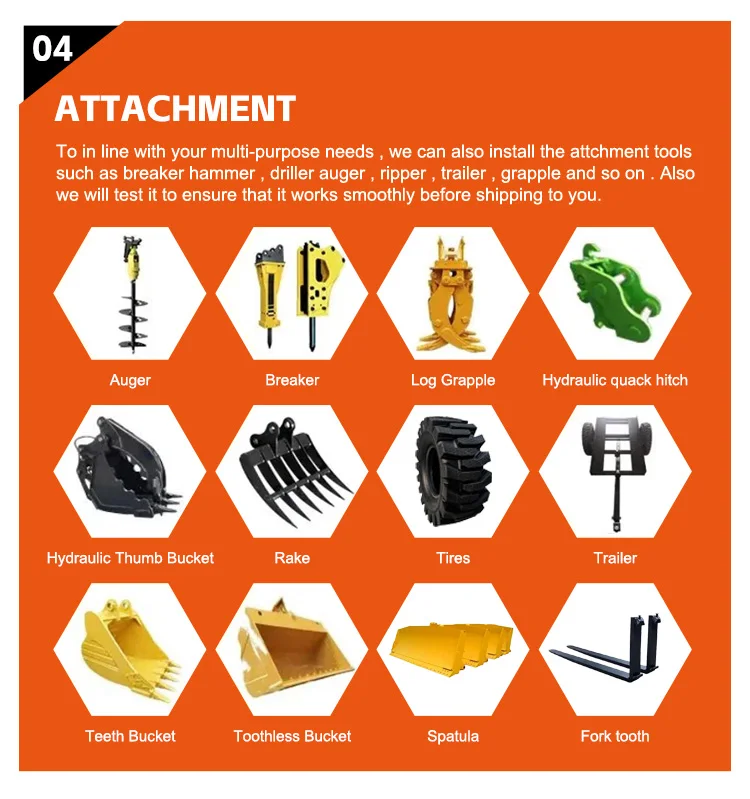 04

ATTACHMENT

To in line with your multi-purpose needs , we can also install the attchment tools such as breaker hammer , driller auger , ripper , trailer , grapple and so on . Also we will test it to ensure that it works smoothly before shipping to you.

Auger

Breaker

Log Grapple

Hydraulic quack hitch

Hydraulic Thumb Bucket

Rake

Tires

Trailer

Teeth Bucket

Toothless Bucket

Spatula

Fork tooth