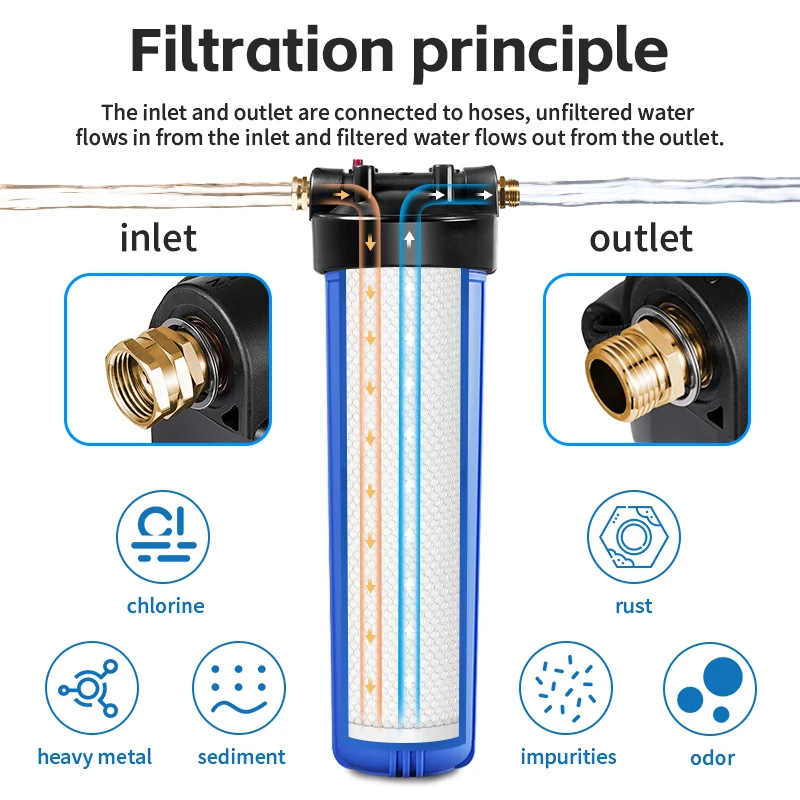 Filtration principle

The inlet and outlet are connected to hoses, unfiltered water flows in from the inlet and filtered water flows out from the outlet.

inlet

outlet

Cl

chlorine

rust

heavy metal

sediment

impurities

odor