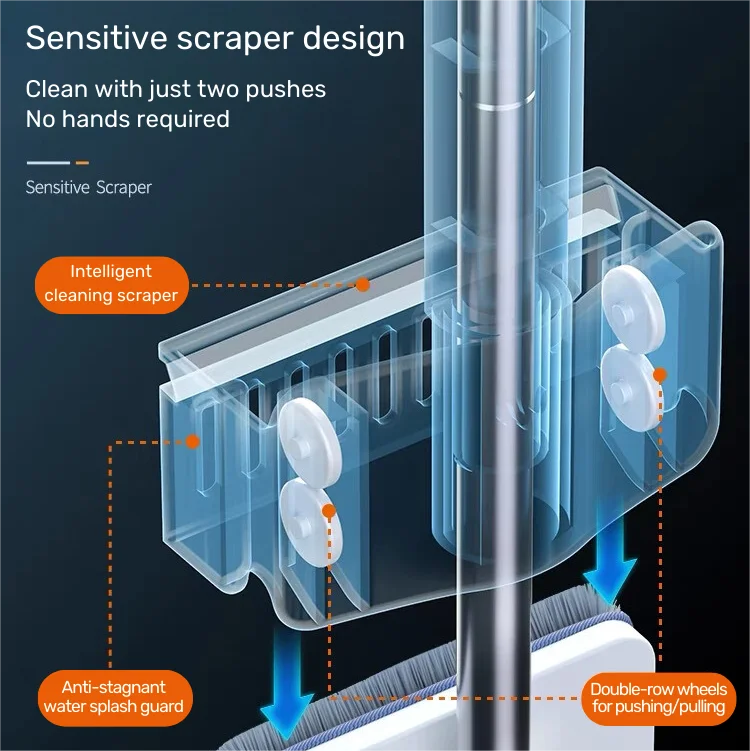 Sensitive scraper design

Clean with just two pushes
No hands required

Sensitive Scraper

Intelligent cleaning scraper

Anti-stagnant water splash guard

Double-row wheels for pushing/pulling