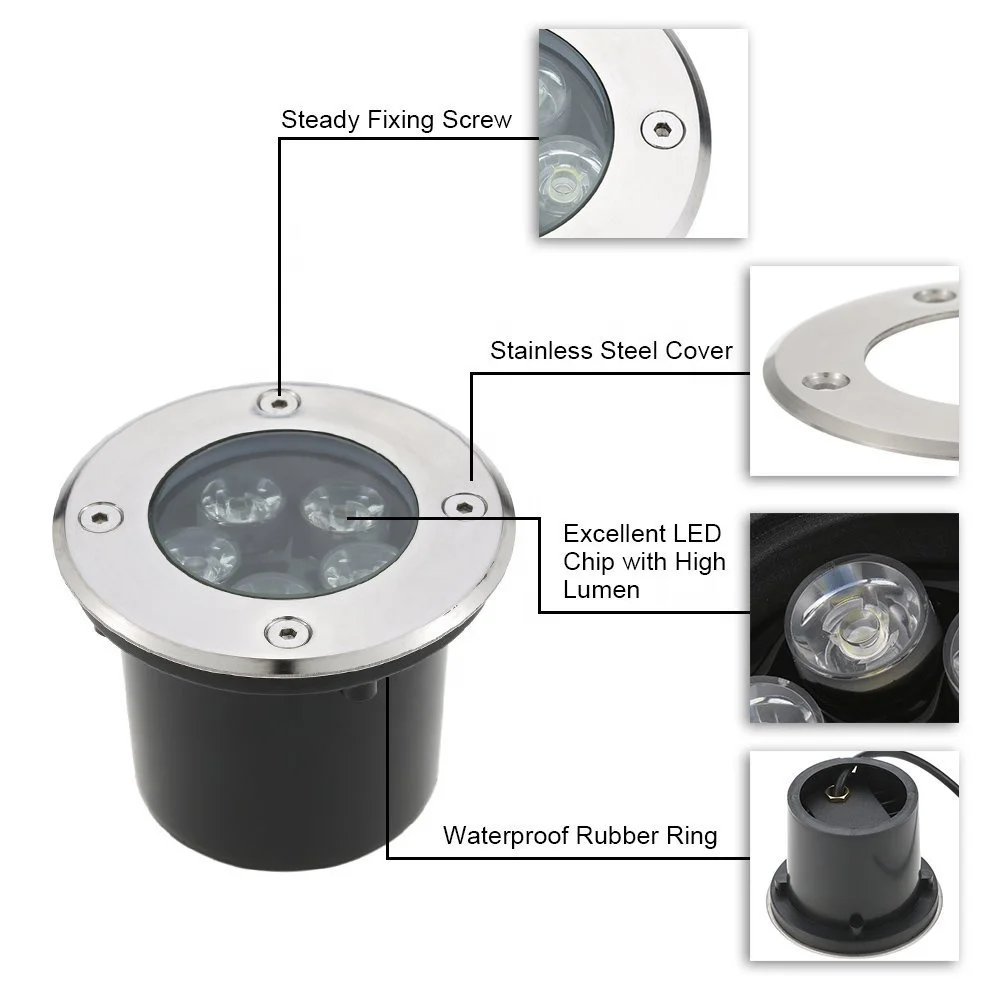 Steady Fixing Screw

Stainless Steel Cover

Excellent LED Chip with High Lumen

Waterproof Rubber Ring