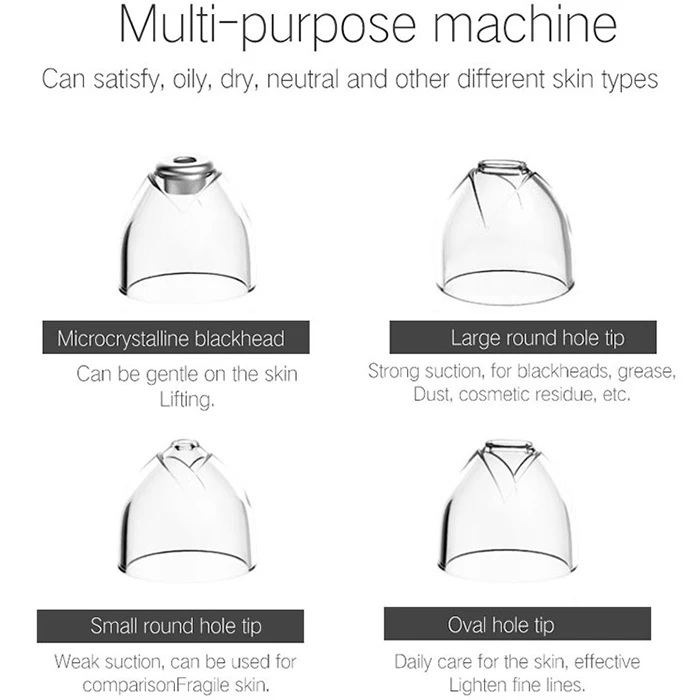 Multi-purpose machine

Can satisfy, oily, dry, neutral and other different skin types

Microcrystalline blackhead

Can be gentle on the skin Lifting.

Large round hole tip

Strong suction, for blackheads, grease, Dust, cosmetic residue, etc.

Small round hole tip

Weak suction, can be used for comparisonFragile skin.

Oval hole tip

Daily care for the skin, effective Lighten fine lines.