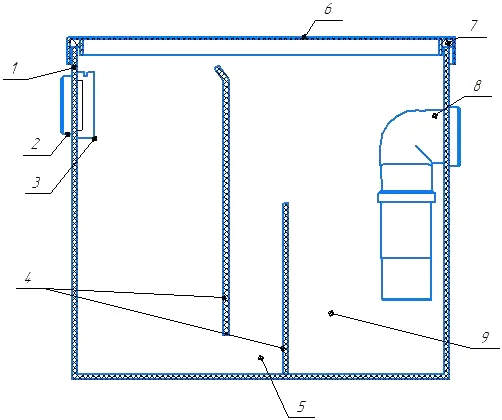 6
7
1
8
2
3
4
9
5