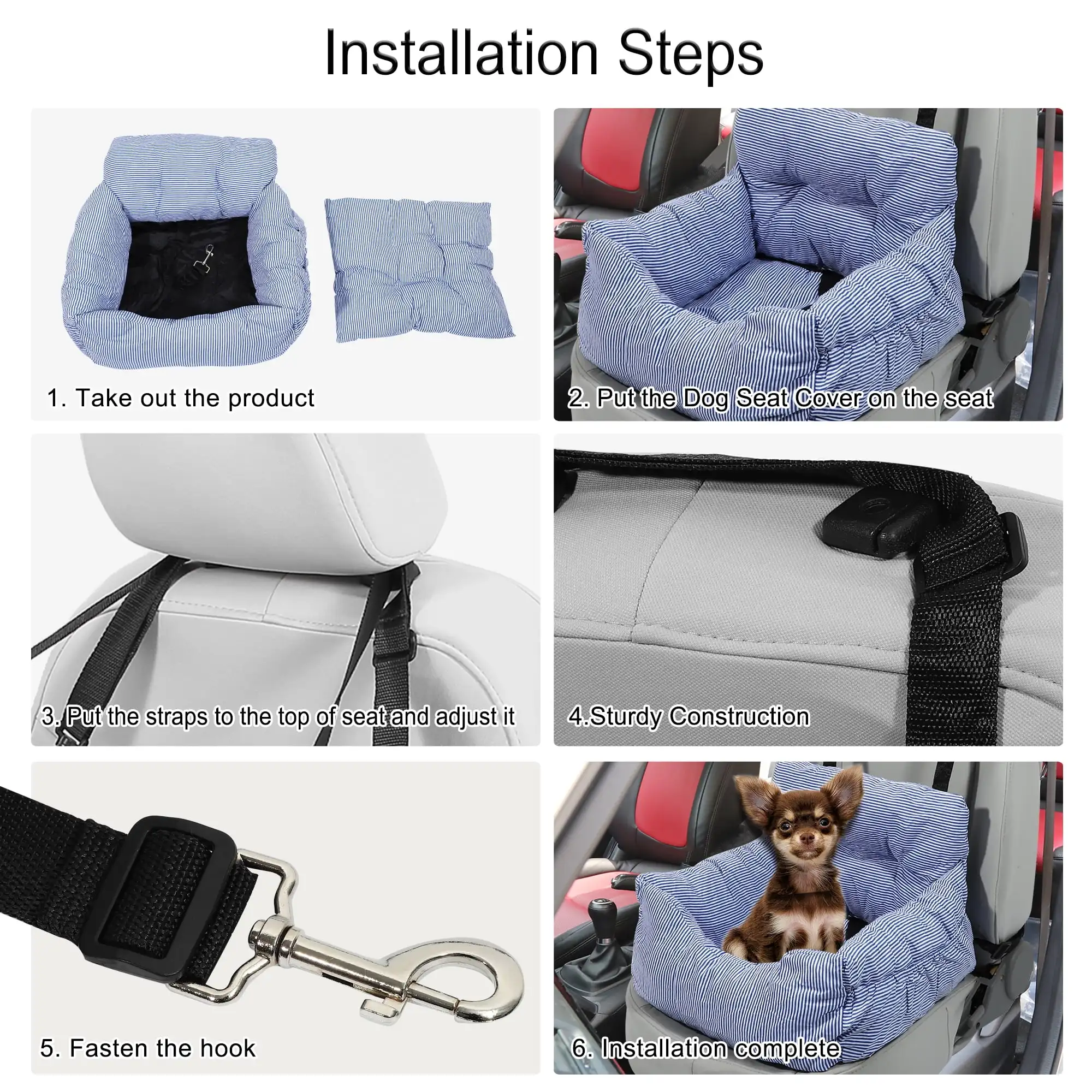 Installation Steps

1. Take out the product

2. Put the Dog Seat Cover on the seat

3. Put the straps to the top of seat and adjust it

4.Sturdy Construction

5. Fasten the hook

6. Installation complete