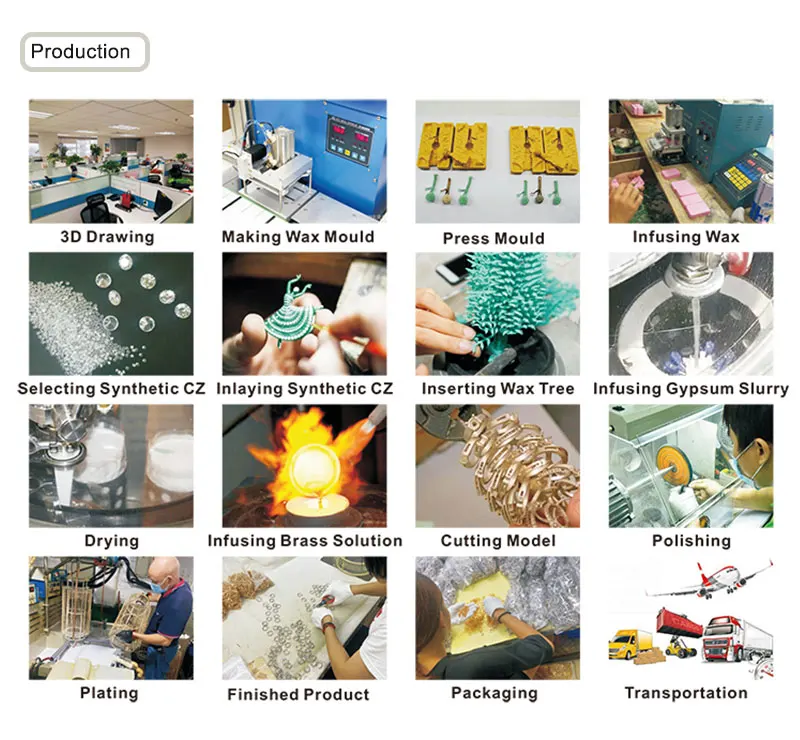 Production

3D Drawing

Making Wax Mould

Press Mould

Infusing Wax

Selecting Synthetic CZ

Inlaying Synthetic CZ

Inserting Wax Tree

Infusing Gypsum Slurry

Drying

Infusing Brass Solution

Cutting Model

Polishing

Plating

Finished Product

Packaging

Transportation