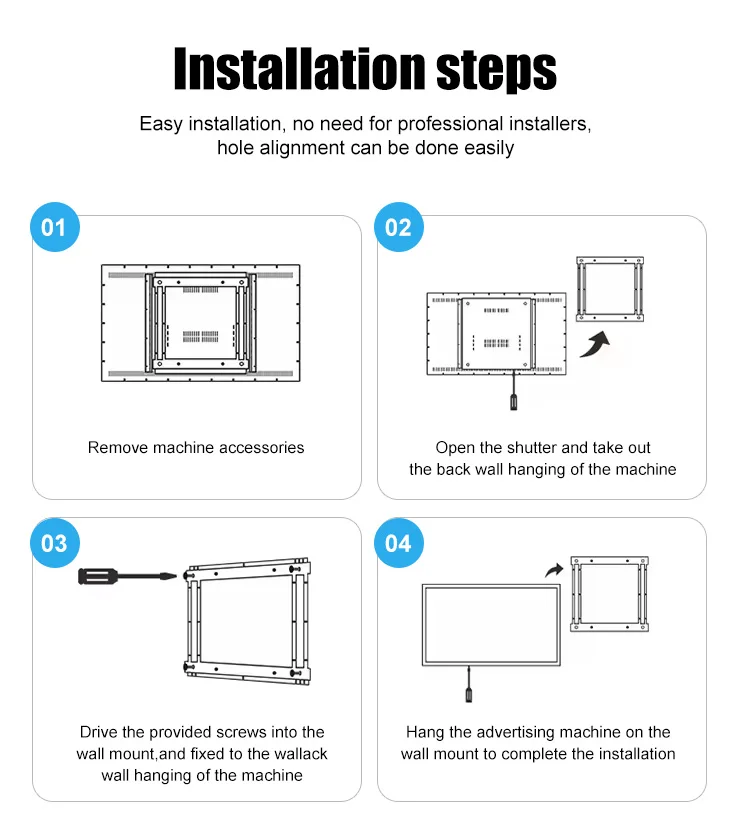 Installation steps

Easy installation, no need for professional installers, hole alignment can be done easily

01

Remove machine accessories

02

Open the shutter and take out the back wall hanging of the machine

03

Drive the provided screws into the wall mount,and fixed to the wallack wall hanging of the machine

04

Hang the advertising machine on the wall mount to complete the installation