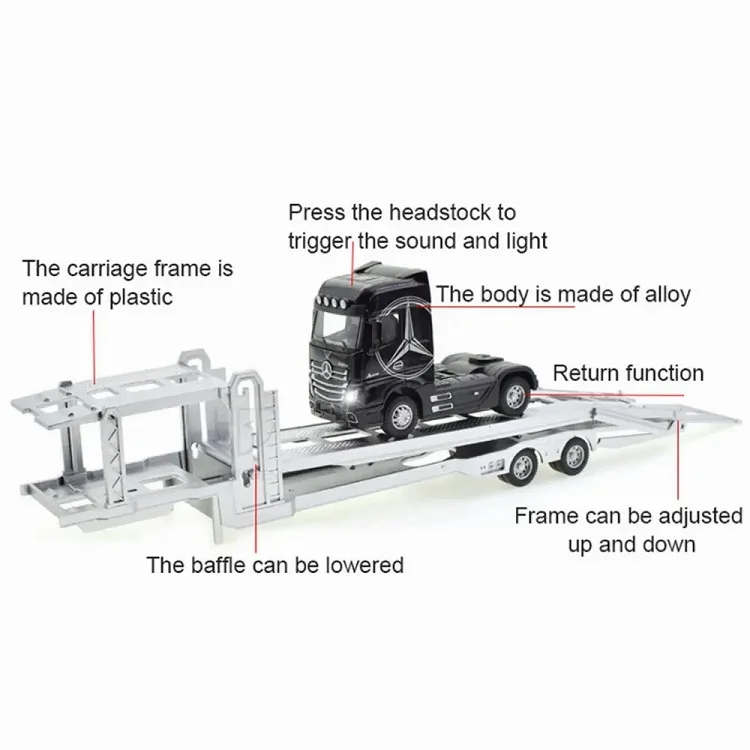 Press the headstock to trigger the sound and light

The carriage frame is made of plastic

The body is made of alloy

Return function

Frame can be adjusted up and down

The baffle can be lowered