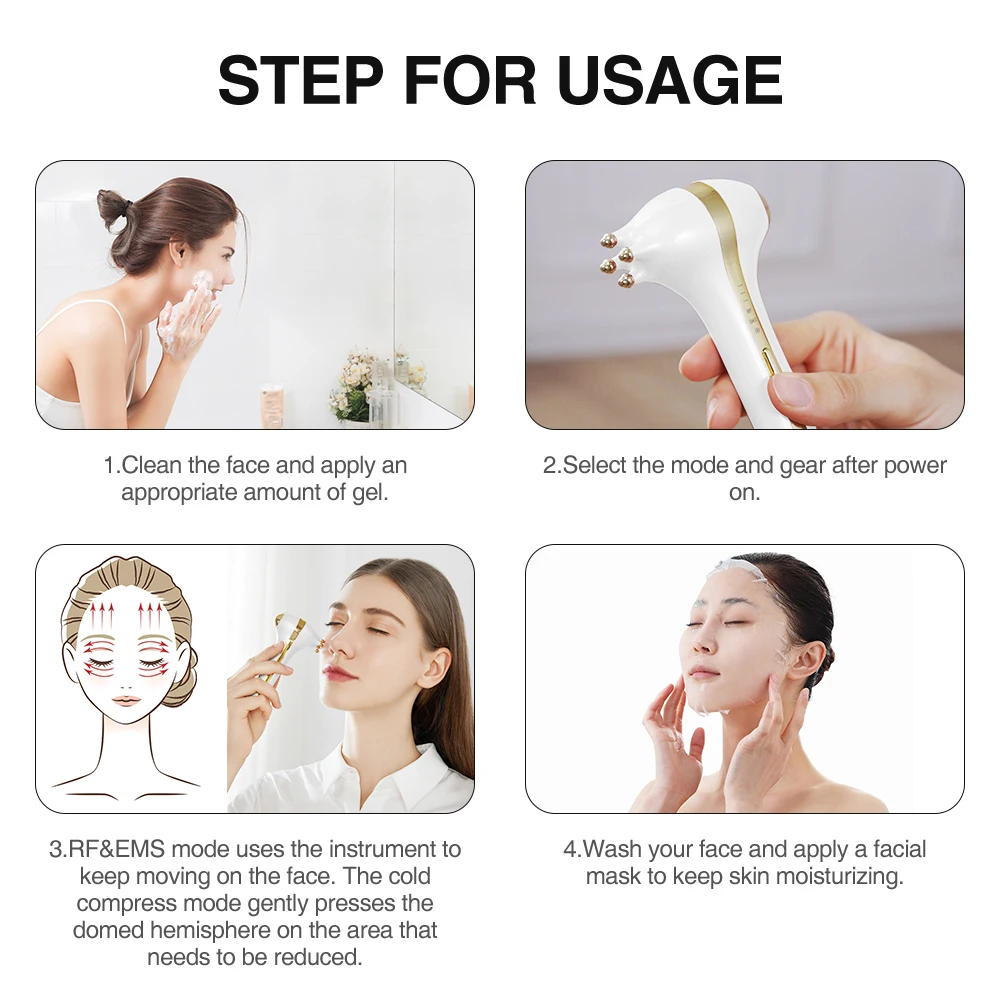 STEP FOR USAGE

1.Clean the face and apply an appropriate amount of gel.

2.Select the mode and gear after power on.

3.RF&EMS mode uses the instrument to keep moving on the face. The cold compress mode gently presses the domed hemisphere on the area that needs to be reduced.

4.Wash your face and apply a facial mask to keep skin moisturizing.