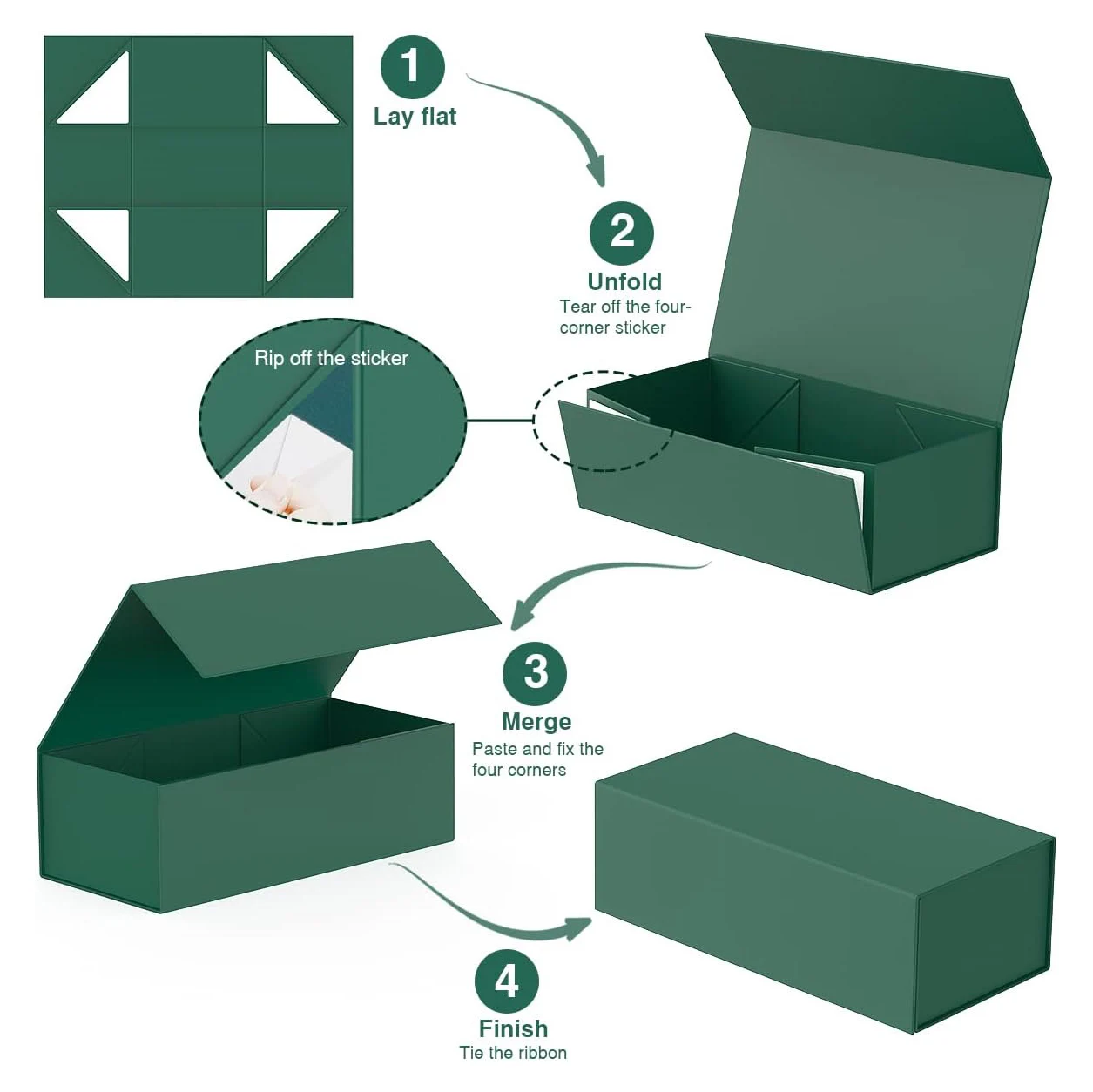 1
Lay flat

2
Unfold
Tear off the four-corner sticker

Rip off the sticker

3
Merge
Paste and fix the four corners

4
Finish
Tie the ribbon