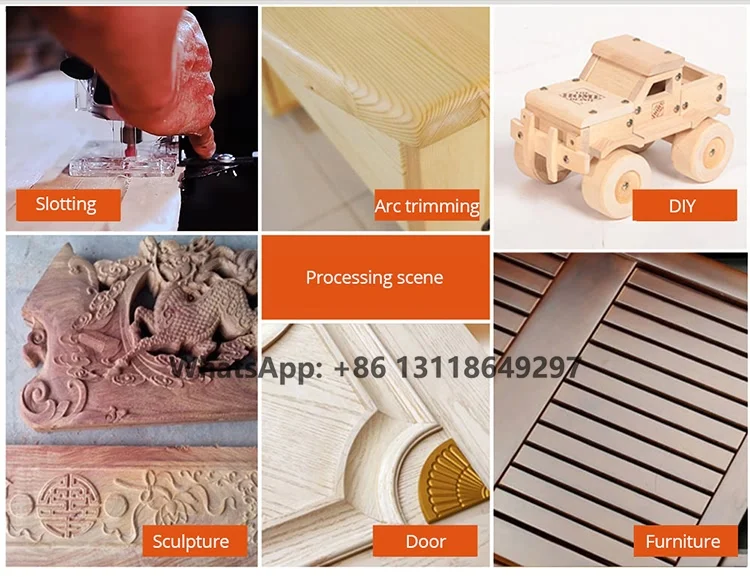 Slotting

Arc trimming

DIY

Processing scene

WhatsApp: +86 13118649297

Sculpture

Door

Furniture