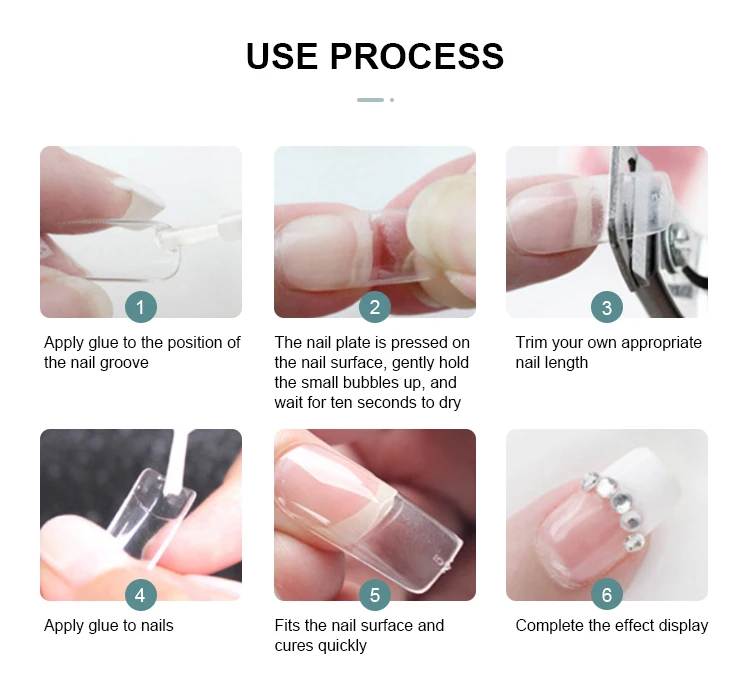 USE PROCESS

1

Apply glue to the position of the nail groove

2

The nail plate is pressed on the nail surface, gently hold the small bubbles up, and wait for ten seconds to dry

3

Trim your own appropriate nail length

4

Apply glue to nails

5

Fits the nail surface and cures quickly

6

Complete the effect display